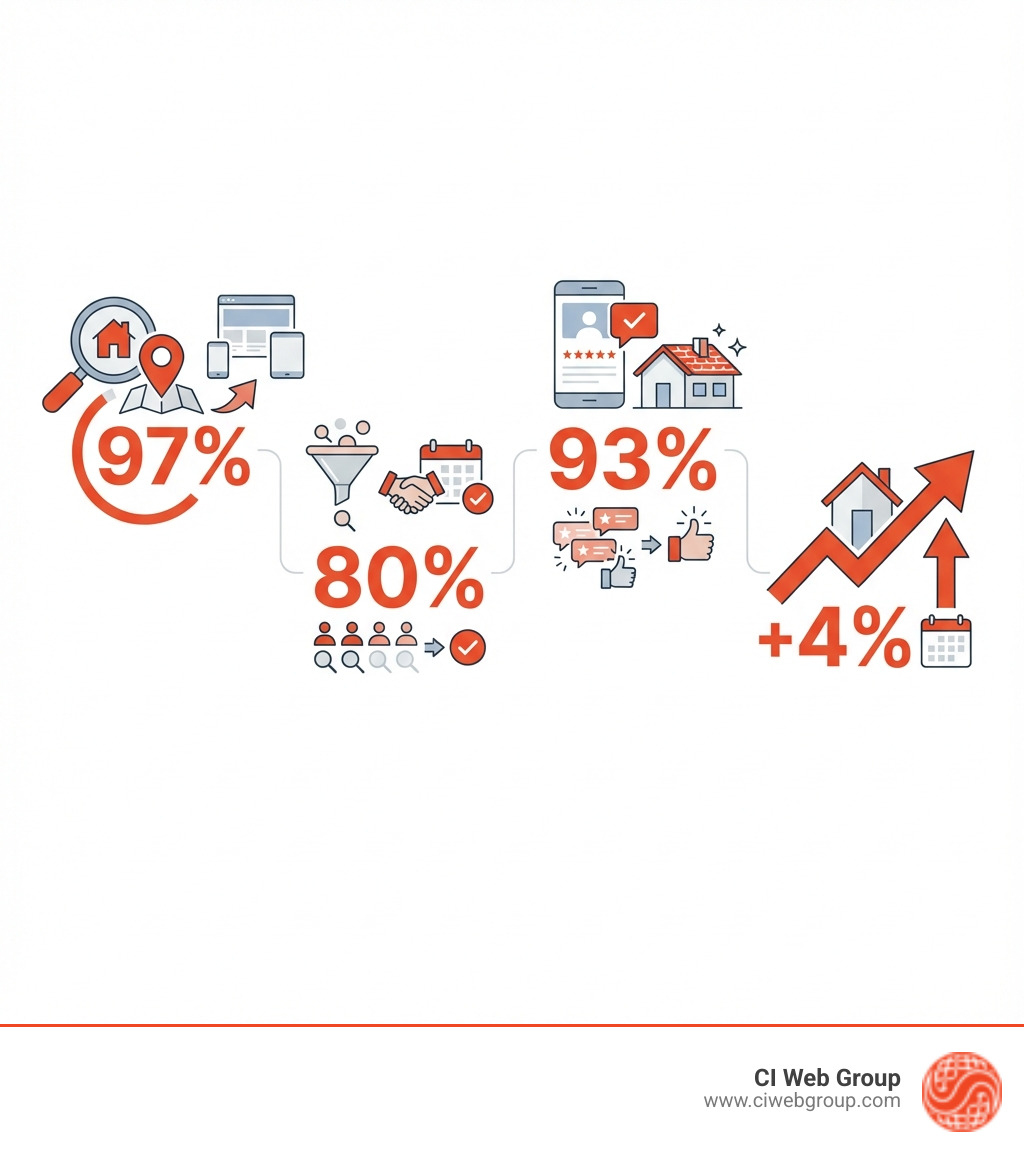 97%

80%

93%

+4%

CI Web Group
www.ciwebgroup.com