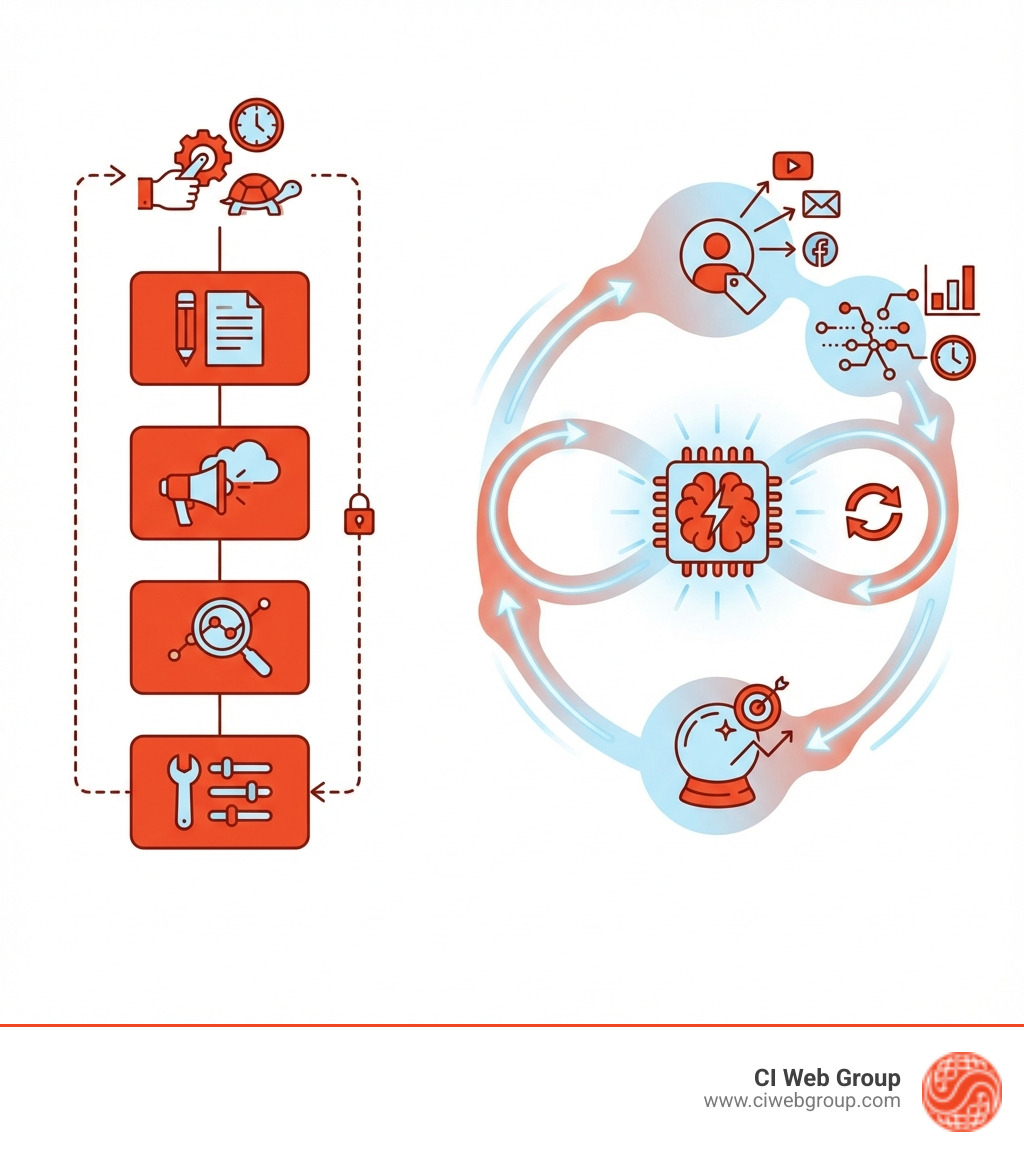 CI Web Group
www.ciwebgroup.com