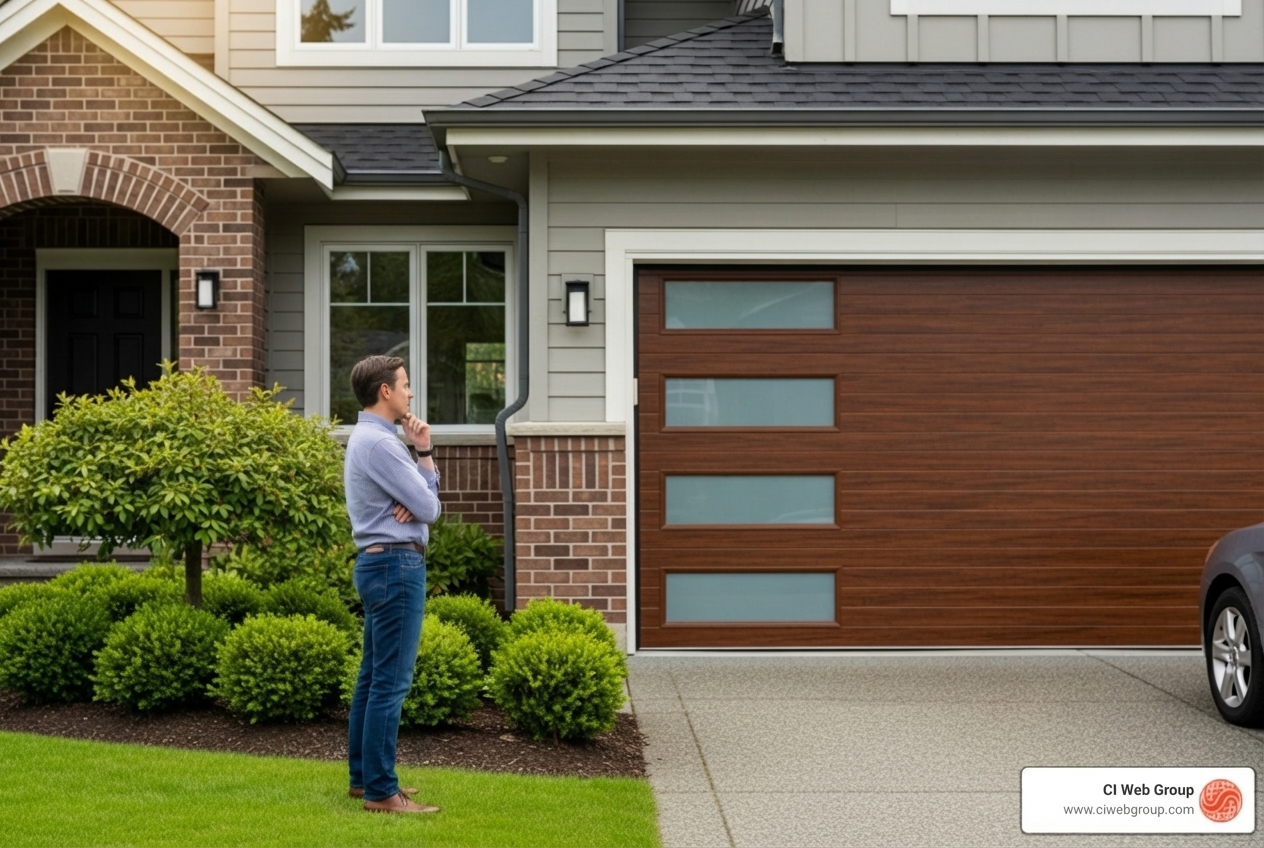 CI Web Group
www.ciwebgroup.com