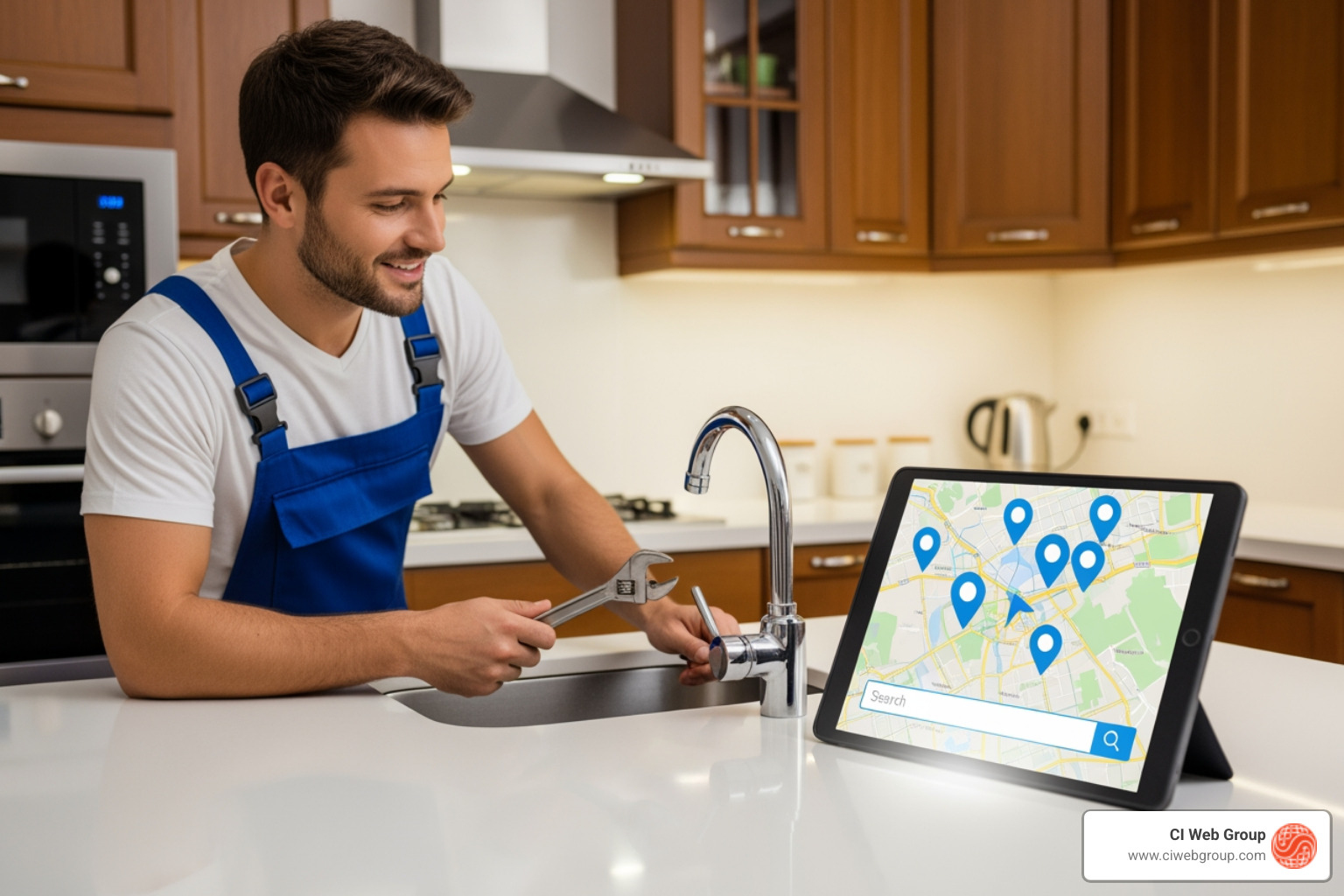 Search

CI Web Group
www.ciwebgroup.com