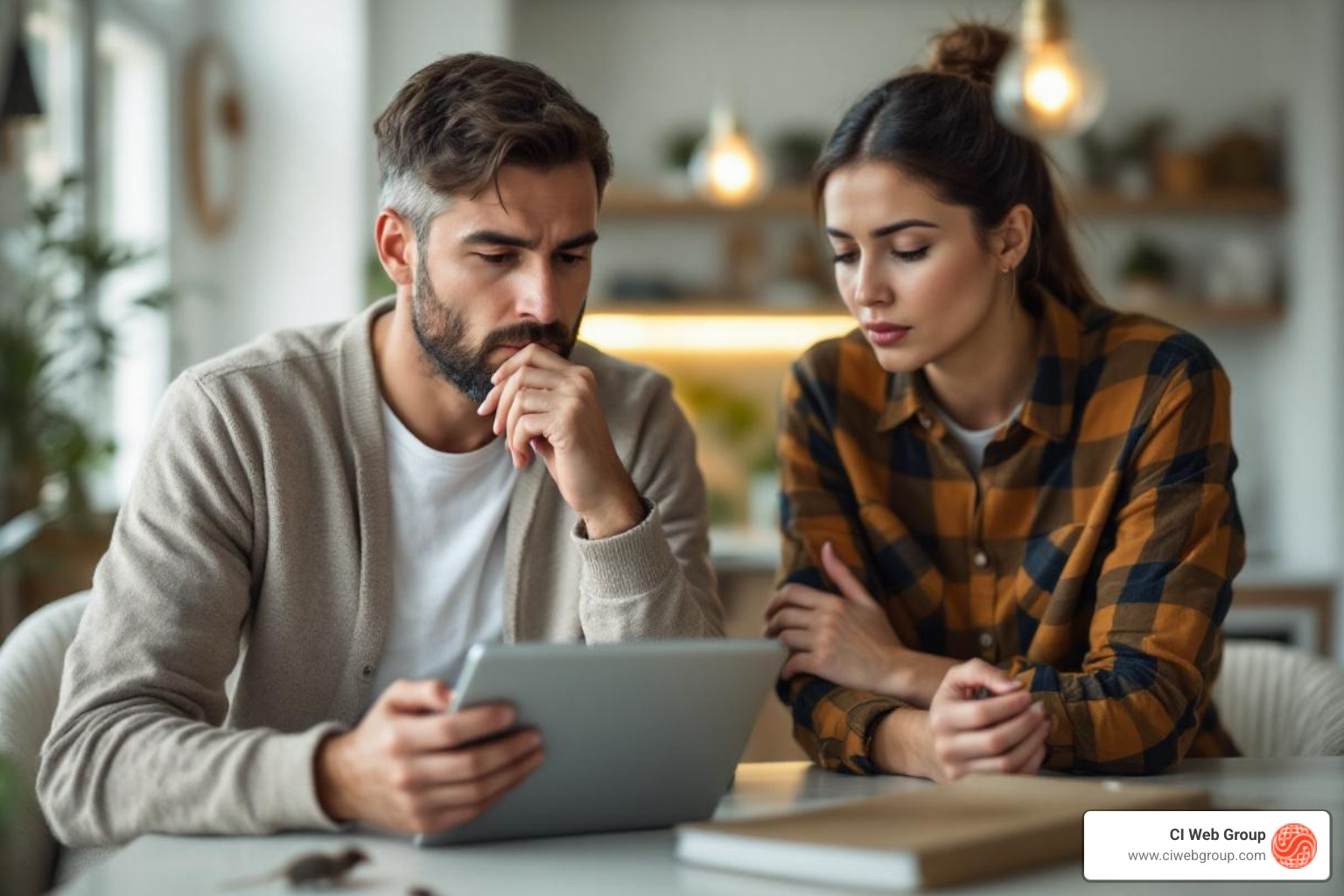 CI Web Group
www.ciwebgroup.com