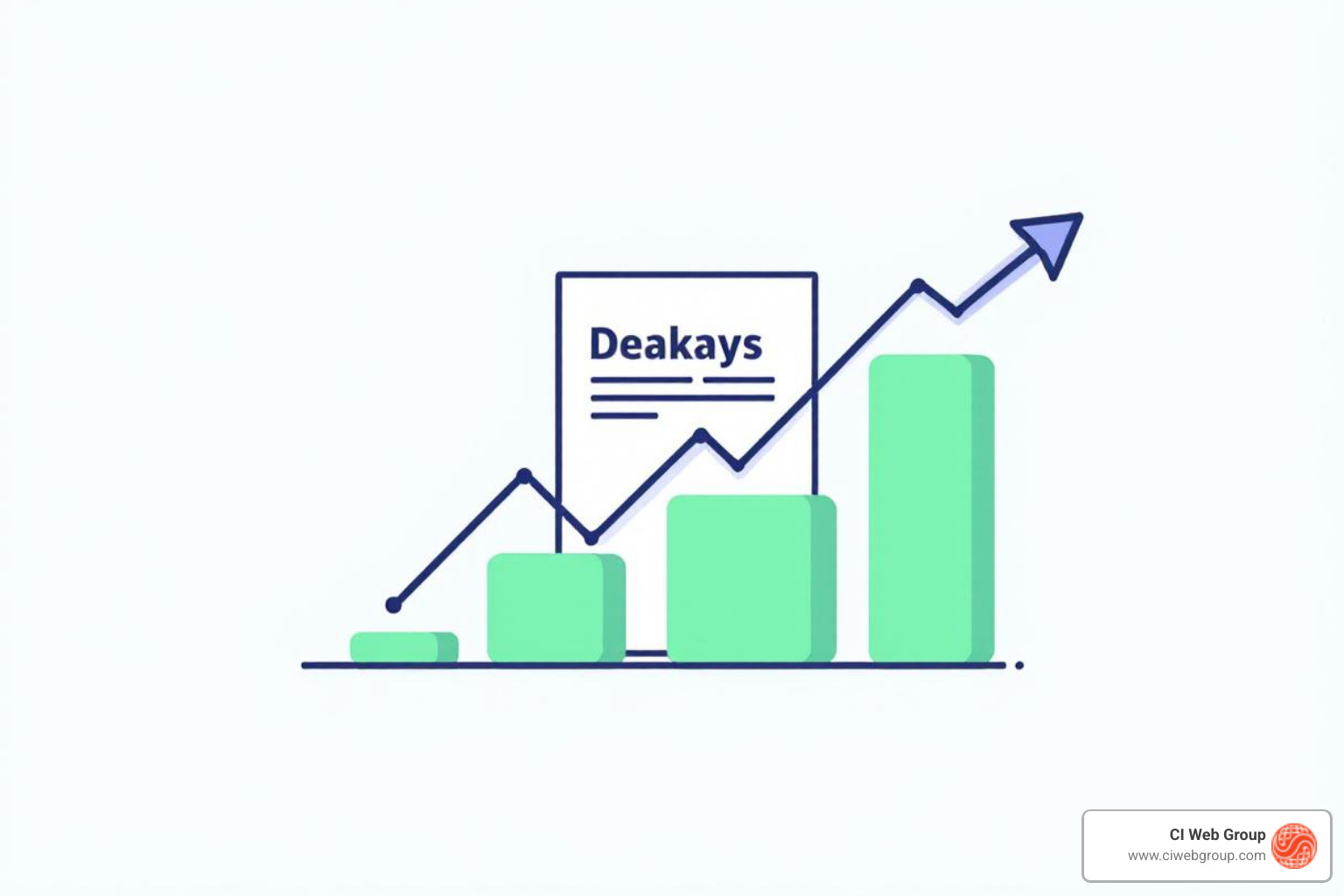 Deakays

CI Web Group
www.ciwebgroup.com