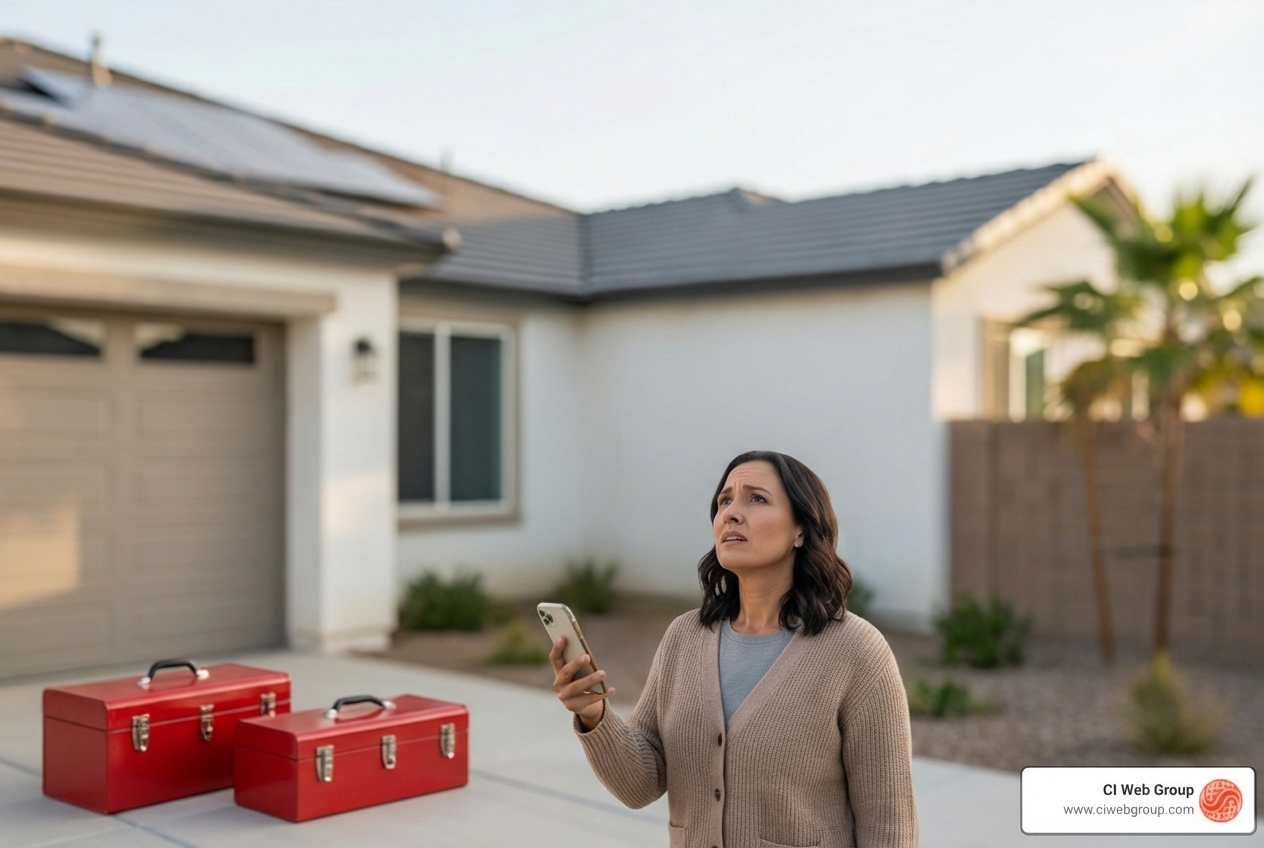 CI Web Group
www.ciwebgroup.com