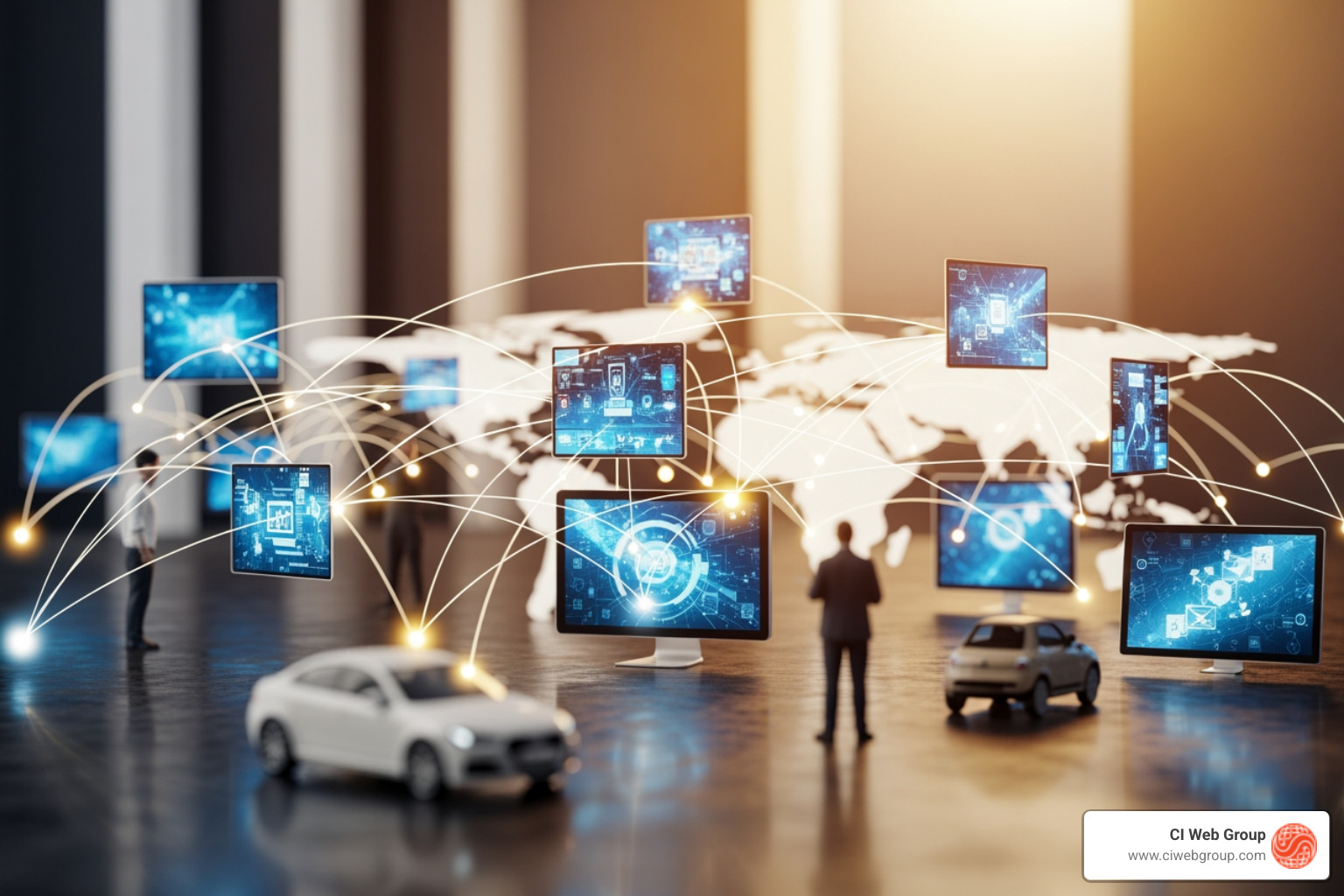 CI Web Group
www.ciwebgroup.com