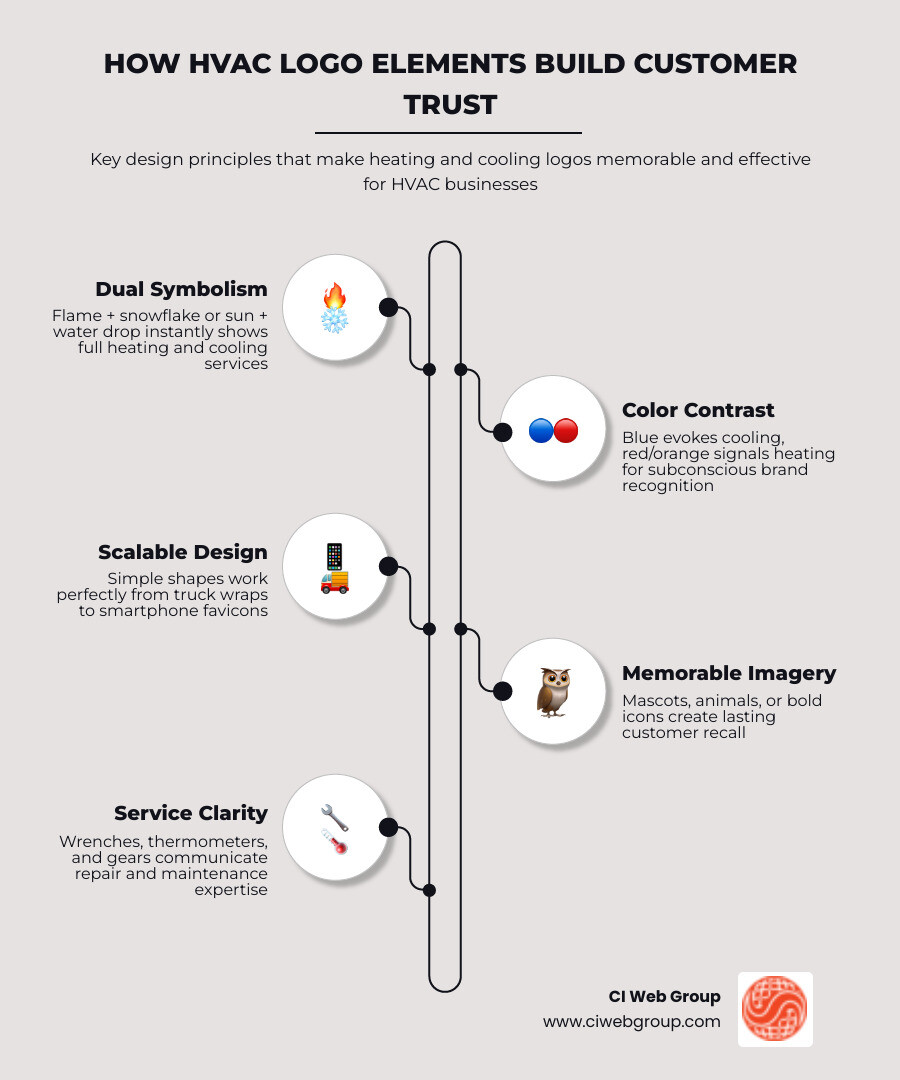 HOW HVAC LOGO ELEMENTS BUILD CUSTOMER TRUST

Key design principles that make heating and cooling logos memorable and effective for HVAC businesses

Dual Symbolism
Flame + snowflake or sun + water drop instantly shows full heating and cooling services

Color Contrast
Blue evokes cooling, red/orange signals heating for subconscious brand recognition

Scalable Design
Simple shapes work perfectly from truck wraps to smartphone favicons

Memorable Imagery
Mascots, animals, or bold icons create lasting customer recall

Service Clarity
Wrenches, thermometers, and gears communicate repair and maintenance expertise

CI Web Group
www.ciwebgroup.com