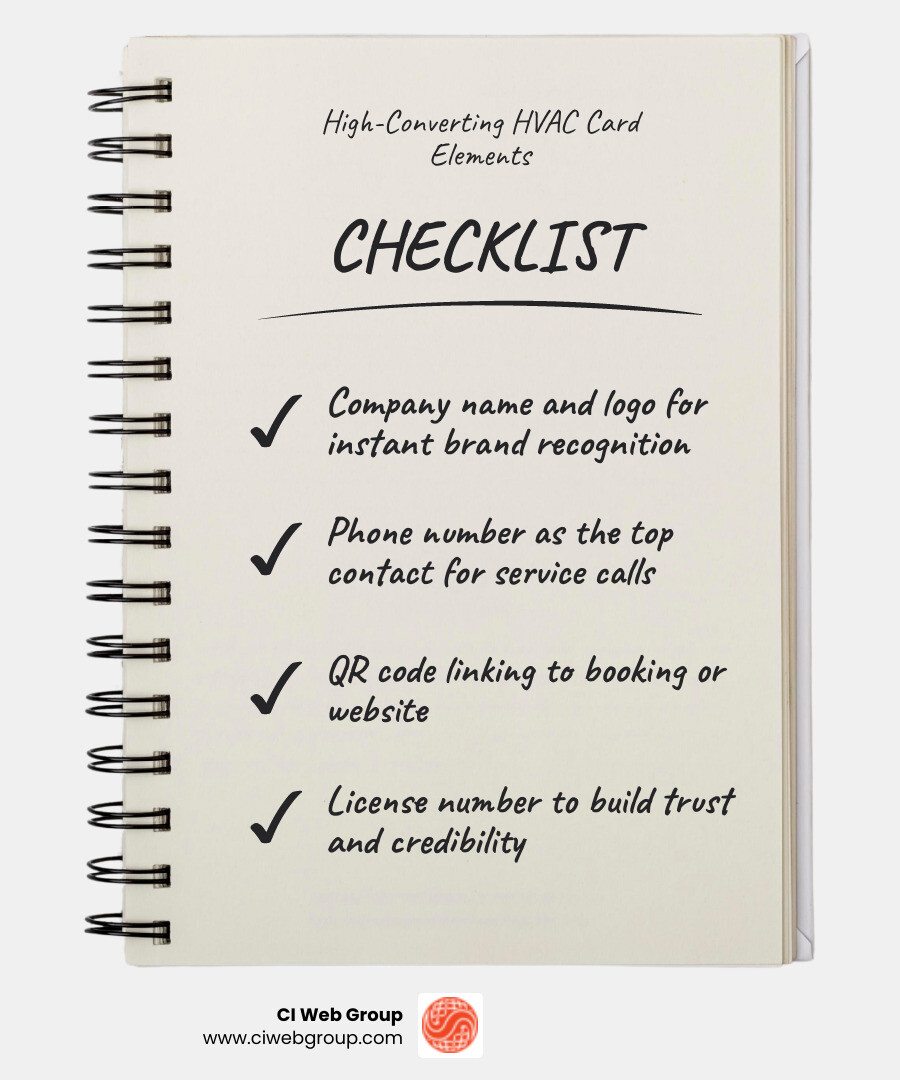 High-Converting HVAC Card Elements

CHECKLIST

✓ Company name and logo for instant brand recognition

✓ Phone number as the top contact for service calls

✓ QR code linking to booking or website

✓ License number to build trust and credibility

CI Web Group
www.ciwebgroup.com