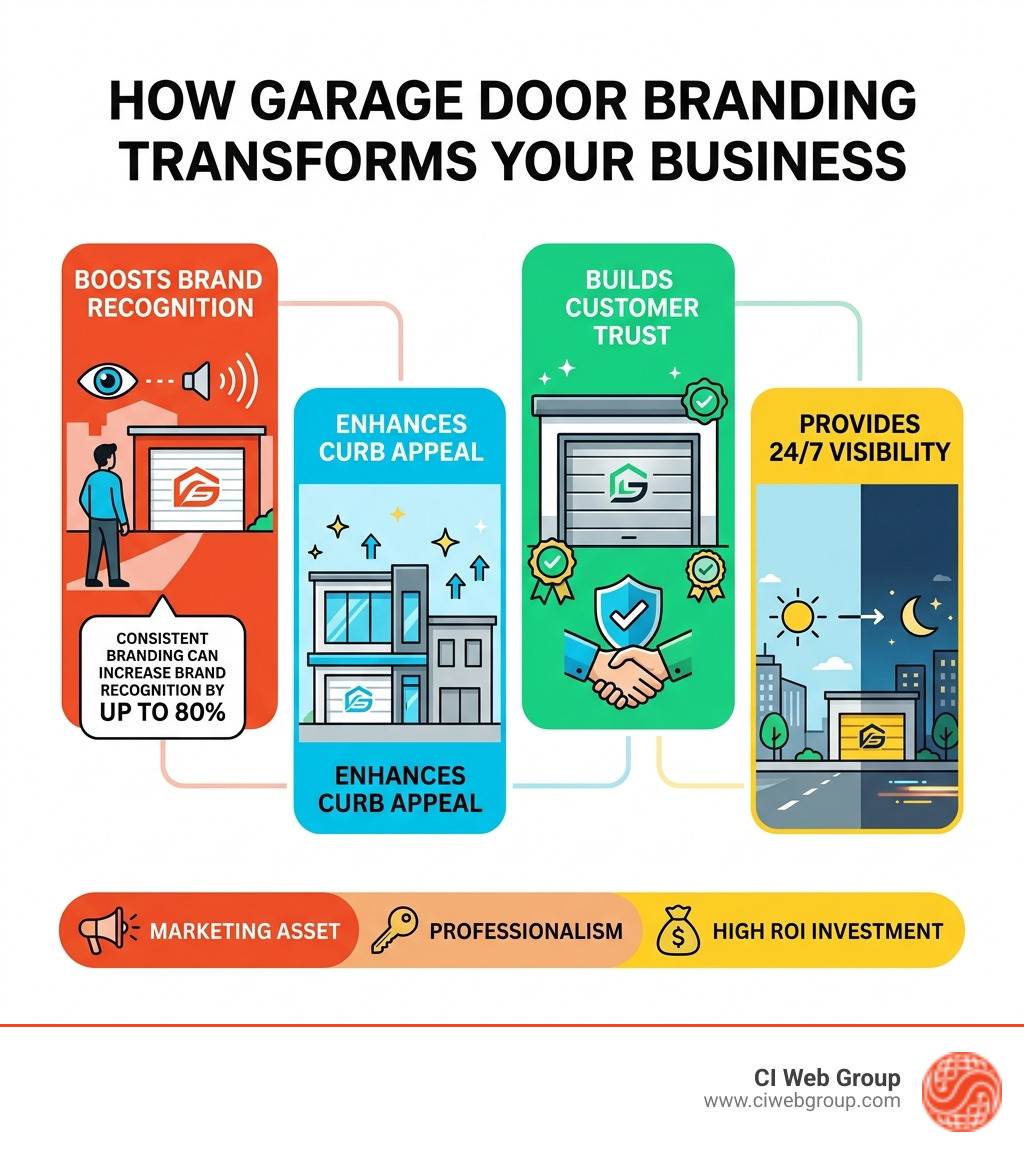 HOW GARAGE DOOR BRANDING TRANSFORMS YOUR BUSINESS

BOOSTS BRAND RECOGNITION

CONSISTENT BRANDING CAN INCREASE BRAND RECOGNITION BY UP TO 80%

ENHANCES CURB APPEAL

ENHANCES CURB APPEAL

BUILDS CUSTOMER TRUST

PROVIDES 24/7 VISIBILITY

MARKETING ASSET

PROFESSIONALISM

HIGH ROI INVESTMENT

CI Web Group
www.ciwebgroup.com