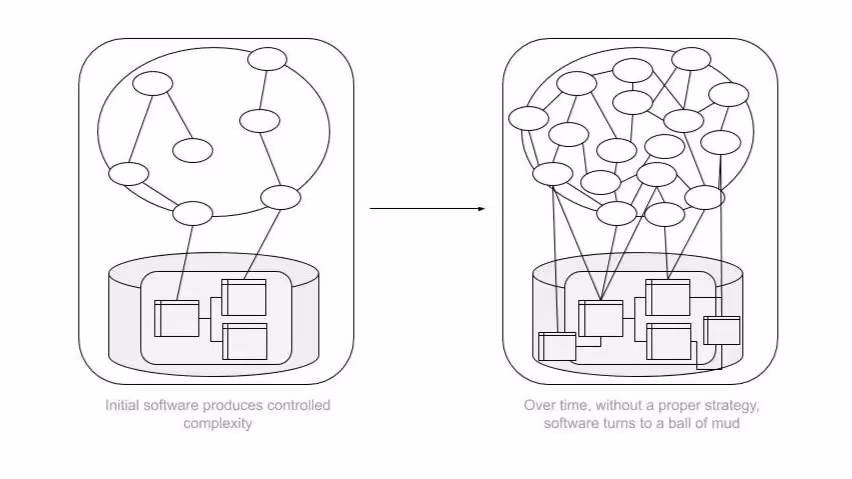 Initial software produces controlled complexity

Over time, without a proper strategy, software turns to a ball of mud