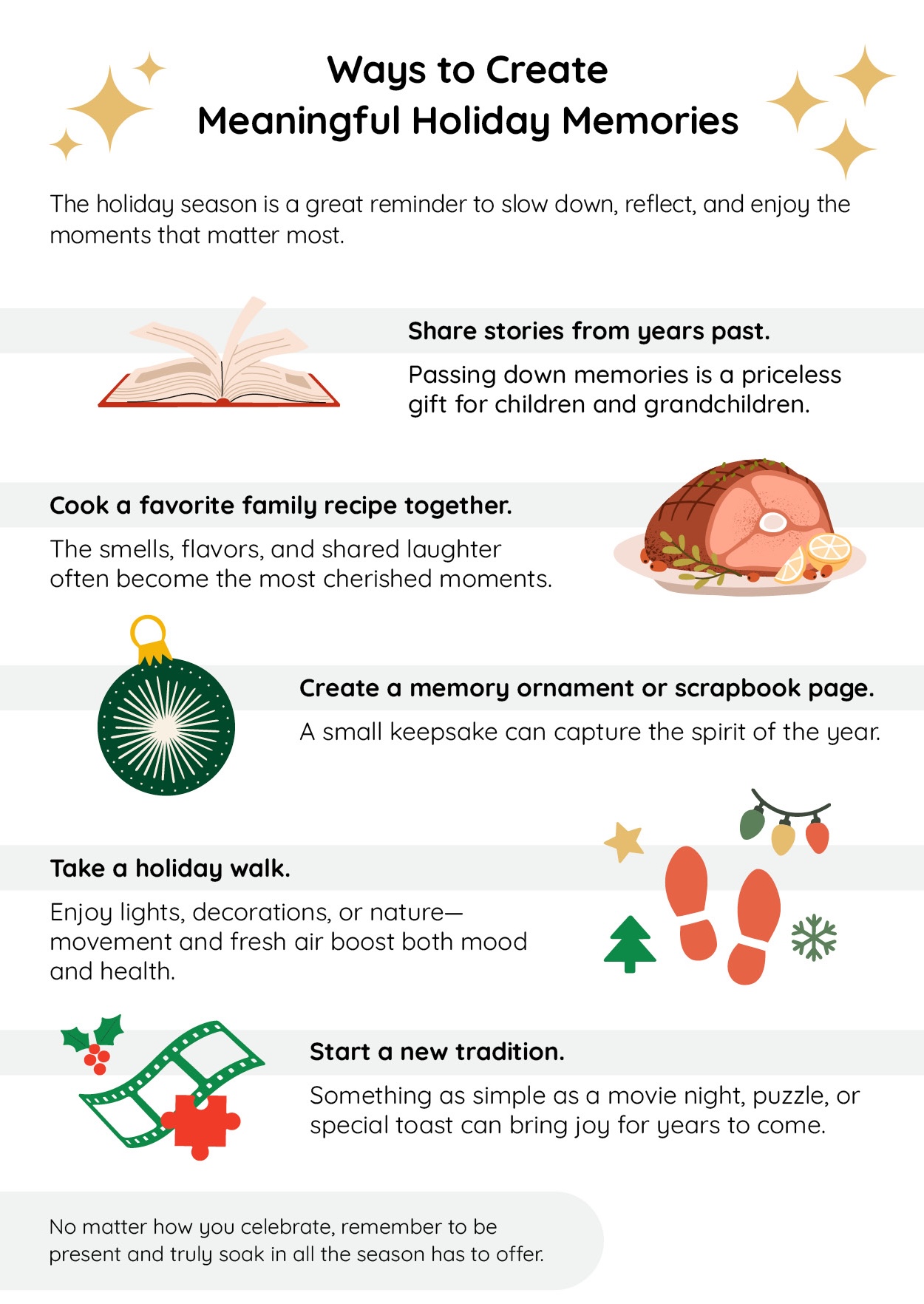 Ways to Create
Meaningful Holiday Memories

The holiday season is a great reminder to slow down, reflect, and enjoy the moments that matter most.

Share stories from years past.

Passing down memories is a priceless gift for children and grandchildren.

Cook a favorite family recipe together.

The smells, flavors, and shared laughter often become the most cherished moments.

Create a memory ornament or scrapbook page.

A small keepsake can capture the spirit of the year.

Take a holiday walk.

Enjoy lights, decorations, or nature—movement and fresh air boost both mood and health.

Start a new tradition.

Something as simple as a movie night, puzzle, or special toast can bring joy for years to come.

No matter how you celebrate, remember to be present and truly soak in all the season has to offer.