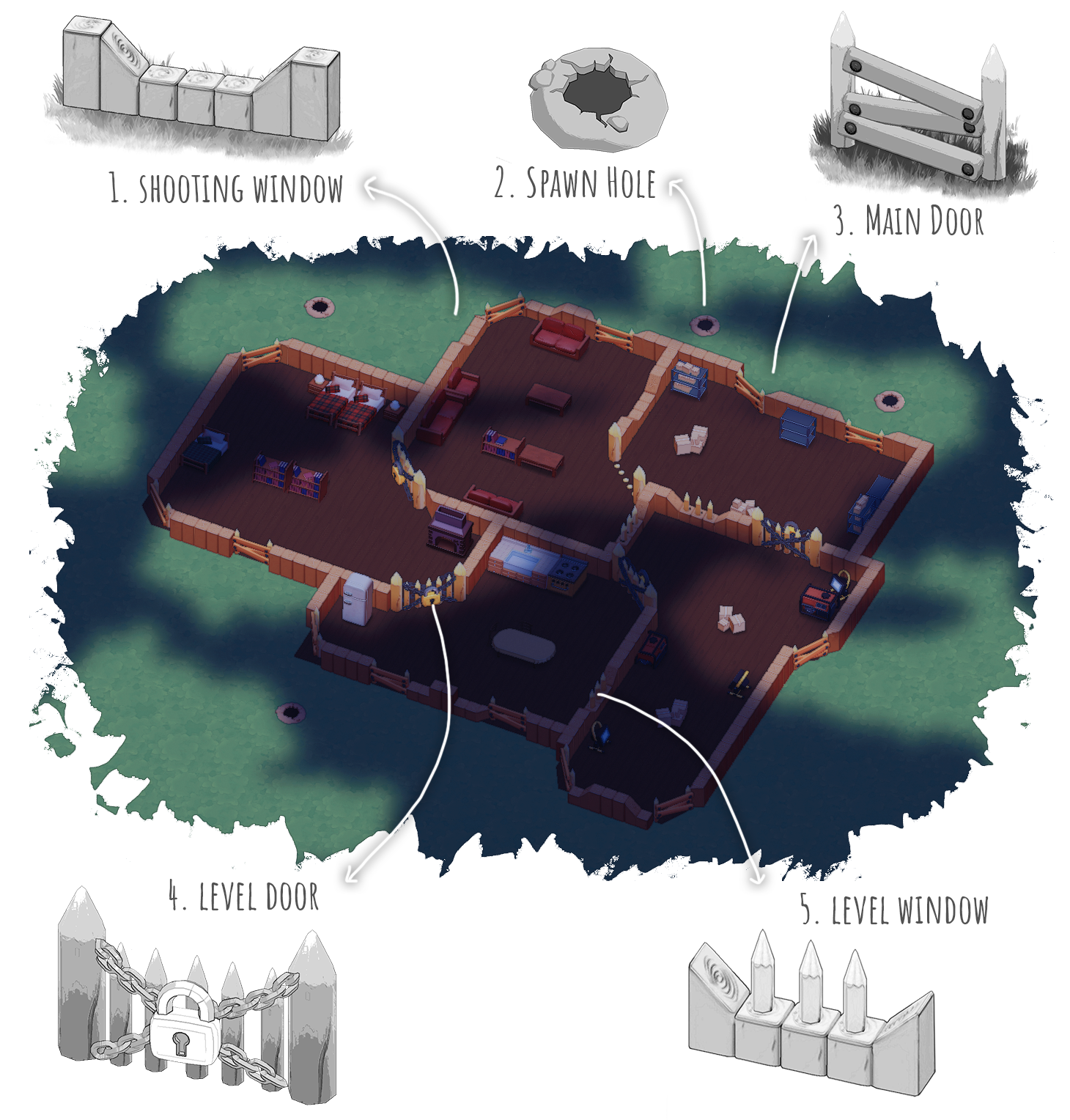 1. SHOOTING WINDOW

2. SPAWN HOLE

3. MAIN DOOR

4. LEVEL DOOR

5. LEVEL WINDOW