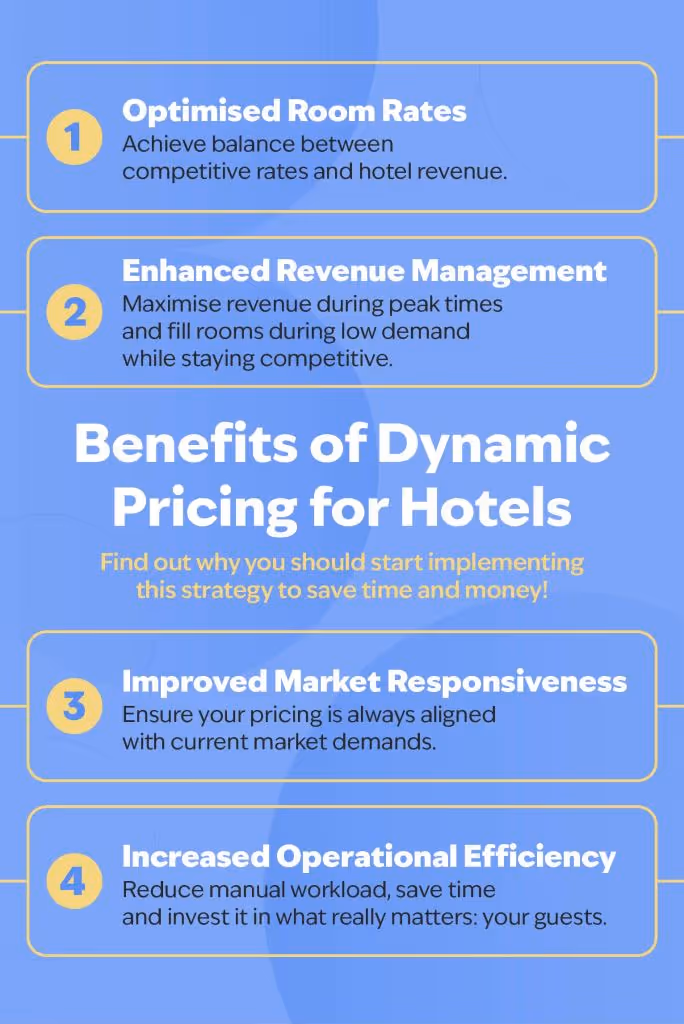 1
Optimised Room Rates
Achieve balance between competitive rates and hotel revenue.

2
Enhanced Revenue Management
Maximise revenue during peak times and fill rooms during low demand while staying competitive.

Benefits of Dynamic Pricing for Hotels

Find out why you should start implementing this strategy to save time and money!

3
Improved Market Responsiveness
Ensure your pricing is always aligned with current market demands.

4
Increased Operational Efficiency
Reduce manual workload, save time and invest it in what really matters: your guests.