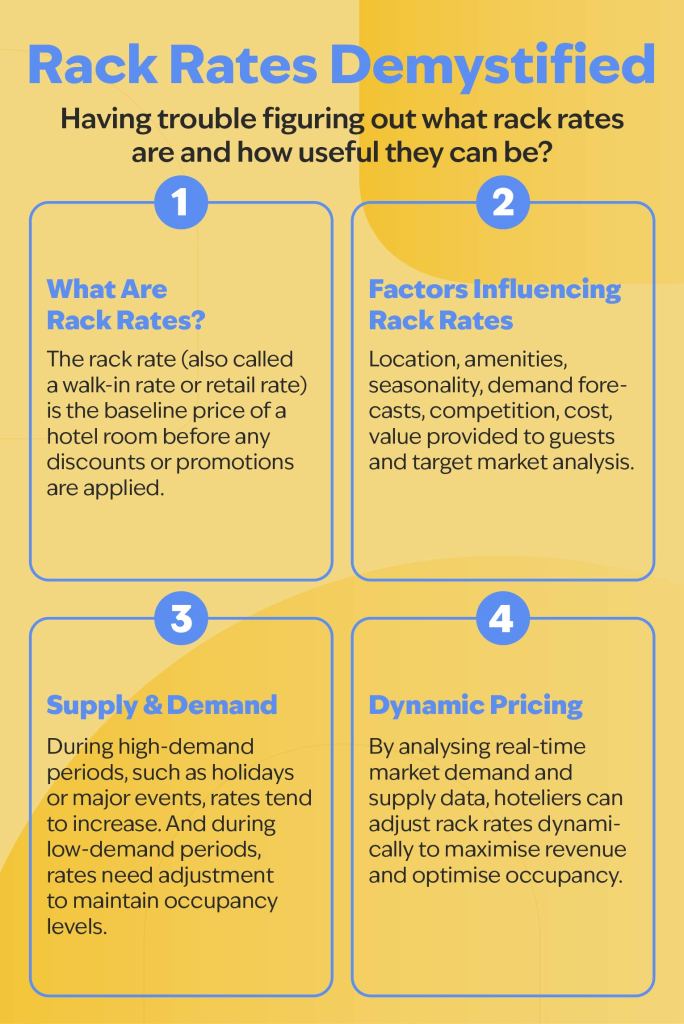 Rack Rates Demystified

Having trouble figuring out what rack rates are and how useful they can be?

1

What Are Rack Rates?

The rack rate (also called a walk-in rate or retail rate) is the baseline price of a hotel room before any discounts or promotions are applied.

2

Factors Influencing Rack Rates

Location, amenities, seasonality, demand forecasts, competition, cost, value provided to guests and target market analysis.

3

Supply & Demand

During high-demand periods, such as holidays or major events, rates tend to increase. And during low-demand periods, rates need adjustment to maintain occupancy levels.

4

Dynamic Pricing

By analysing real-time market demand and supply data, hoteliers can adjust rack rates dynamically to maximise revenue and optimise occupancy.