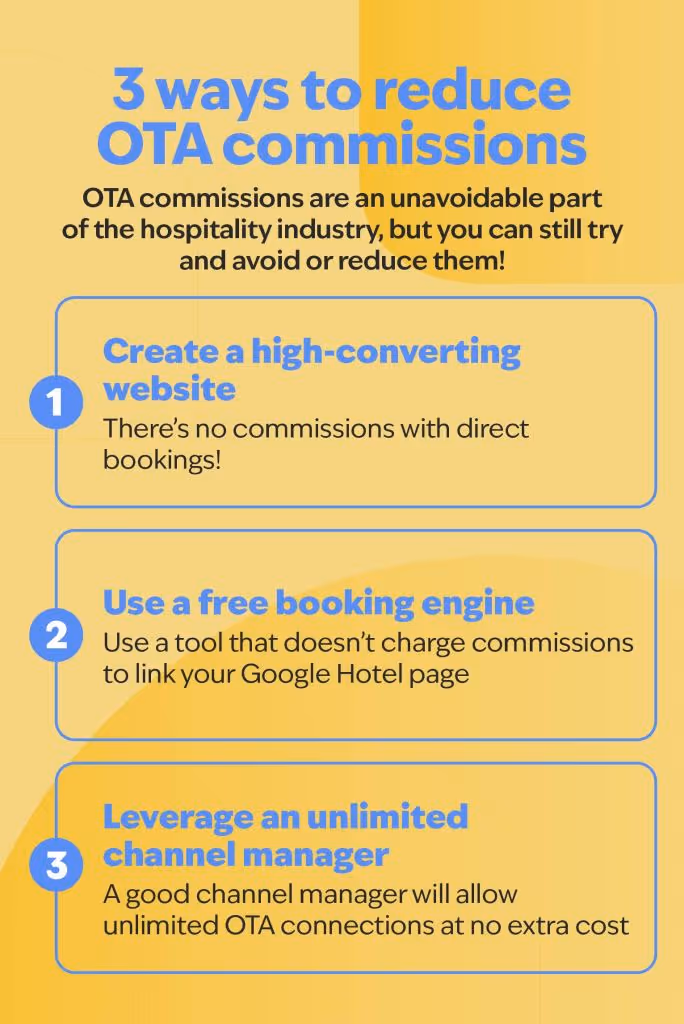 3 ways to reduce OTA commissions

OTA commissions are an unavoidable part of the hospitality industry, but you can still try and avoid or reduce them!

1

Create a high-converting website

There's no commissions with direct bookings!

2

Use a free booking engine

Use a tool that doesn't charge commissions to link your Google Hotel page

3

Leverage an unlimited channel manager

A good channel manager will allow unlimited OTA connections at no extra cost