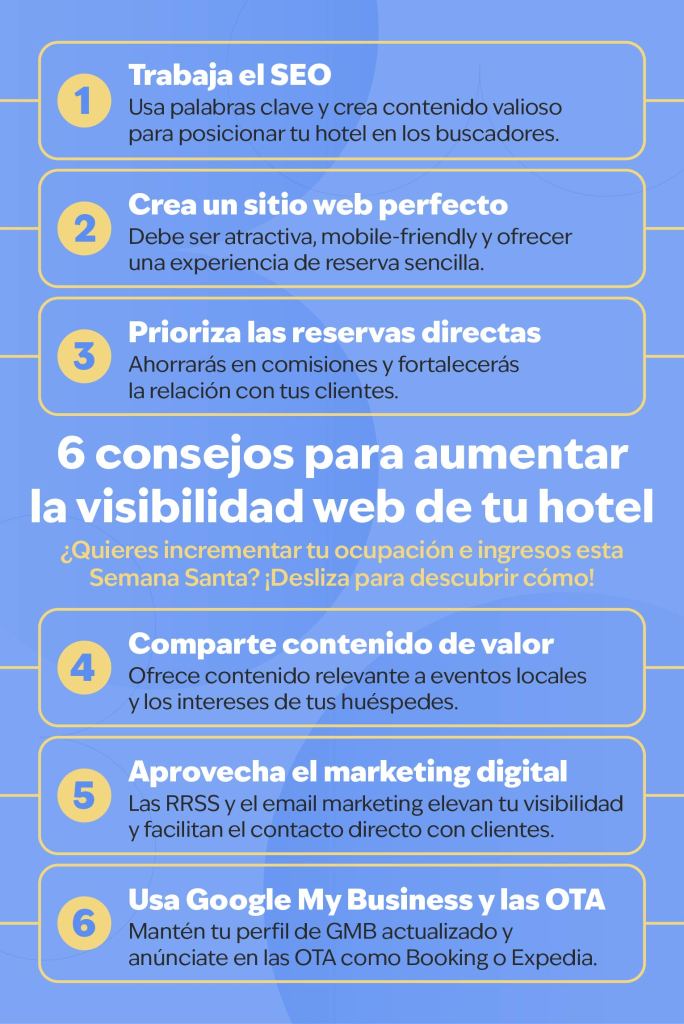 1
Trabaja el SEO
Usa palabras clave y crea contenido valioso para posicionar tu hotel en los buscadores.

2
Crea un sitio web perfecto
Debe ser atractiva, mobile-friendly y ofrecer una experiencia de reserva sencilla.

3
Prioriza las reservas directas
Ahorrarás en comisiones y fortalecerás la relación con tus clientes.

6 consejos para aumentar la visibilidad web de tu hotel
¿Quieres incrementar tu ocupación e ingresos esta Semana Santa? ¡Desliza para descubrir cómo!

4
Comparte contenido de valor
Ofrece contenido relevante a eventos locales y los intereses de tus huéspedes.

5
Aprovecha el marketing digital
Las RRSS y el email marketing elevan tu visibilidad y facilitan el contacto directo con clientes.

6
Usa Google My Business y las OTA
Mantén tu perfil de GMB actualizado y anúnciate en las OTA como Booking o Expedia.