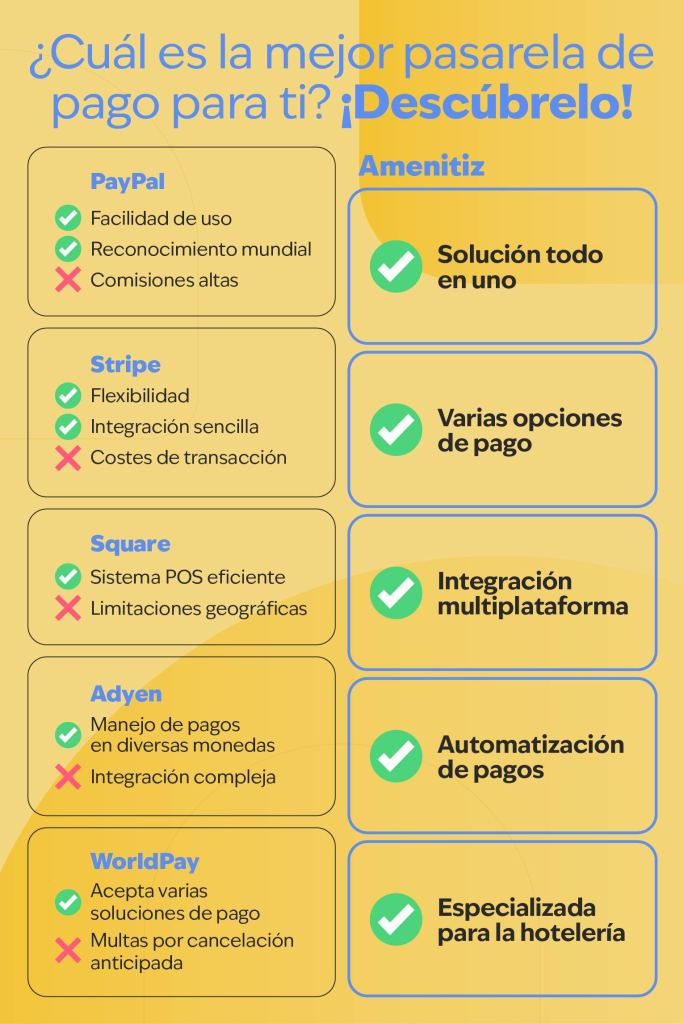 ¿Cuál es la mejor pasarela de pago para ti? ¡Descúbrelo!

PayPal
Facilidad de uso
Reconocimiento mundial
Comisiones altas

Stripe
Flexibilidad
Integración sencilla
Costes de transacción

Square
Sistema POS eficiente
Limitaciones geográficas

Adyen
Manejo de pagos en diversas monedas
Integración compleja

WorldPay
Acepta varias soluciones de pago
Multas por cancelación anticipada

Amenitiz
Solución todo en uno
Varias opciones de pago
Integración multiplataforma
Automatización de pagos
Especializada para la hotelería