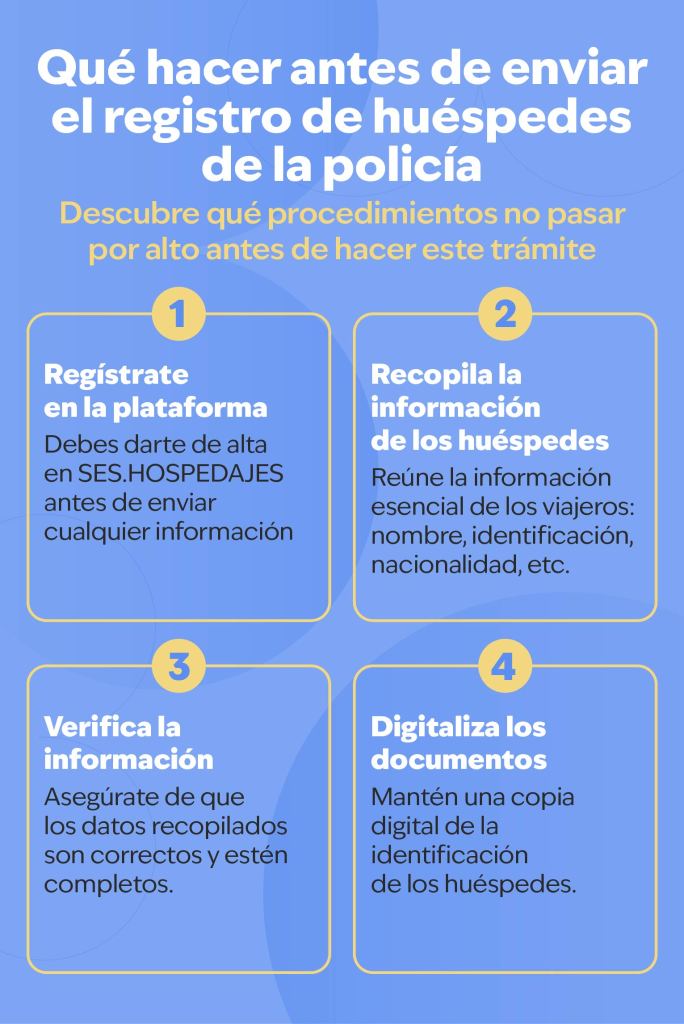 Qué hacer antes de enviar el registro de huéspedes de la policía

Descubre qué procedimientos no pasar por alto antes de hacer este trámite

1

Regístrate en la plataforma

Debes darte de alta en SES.HOSPEDAJES antes de enviar cualquier información

2

Recopila la información de los huéspedes

Reúne la información esencial de los viajeros: nombre, identificación, nacionalidad, etc.

3

Verifica la información

Asegúrate de que los datos recopilados son correctos y estén completos.

4

Digitaliza los documentos

Mantén una copia digital de la identificación de los huéspedes.