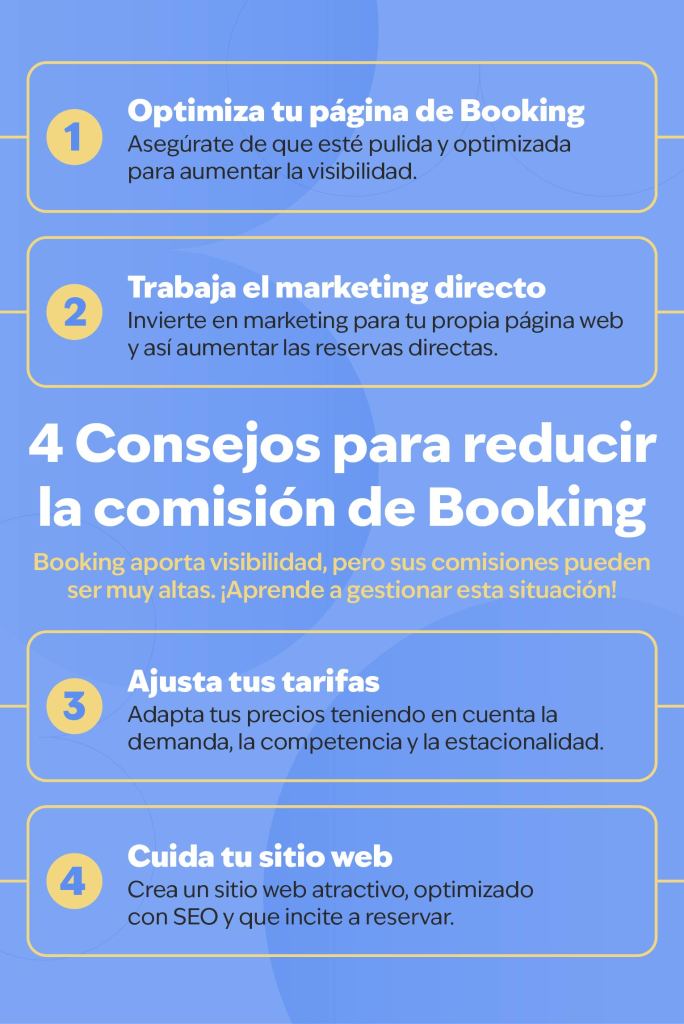 1
Optimiza tu página de Booking
Asegúrate de que esté pulida y optimizada para aumentar la visibilidad.

2
Trabaja el marketing directo
Invierte en marketing para tu propia página web y así aumentar las reservas directas.

4 Consejos para reducir la comisión de Booking

Booking aporta visibilidad, pero sus comisiones pueden ser muy altas. ¡Aprende a gestionar esta situación!

3
Ajusta tus tarifas
Adapta tus precios teniendo en cuenta la demanda, la competencia y la estacionalidad.

4
Cuida tu sitio web
Crea un sitio web atractivo, optimizado con SEO y que incite a reservar.