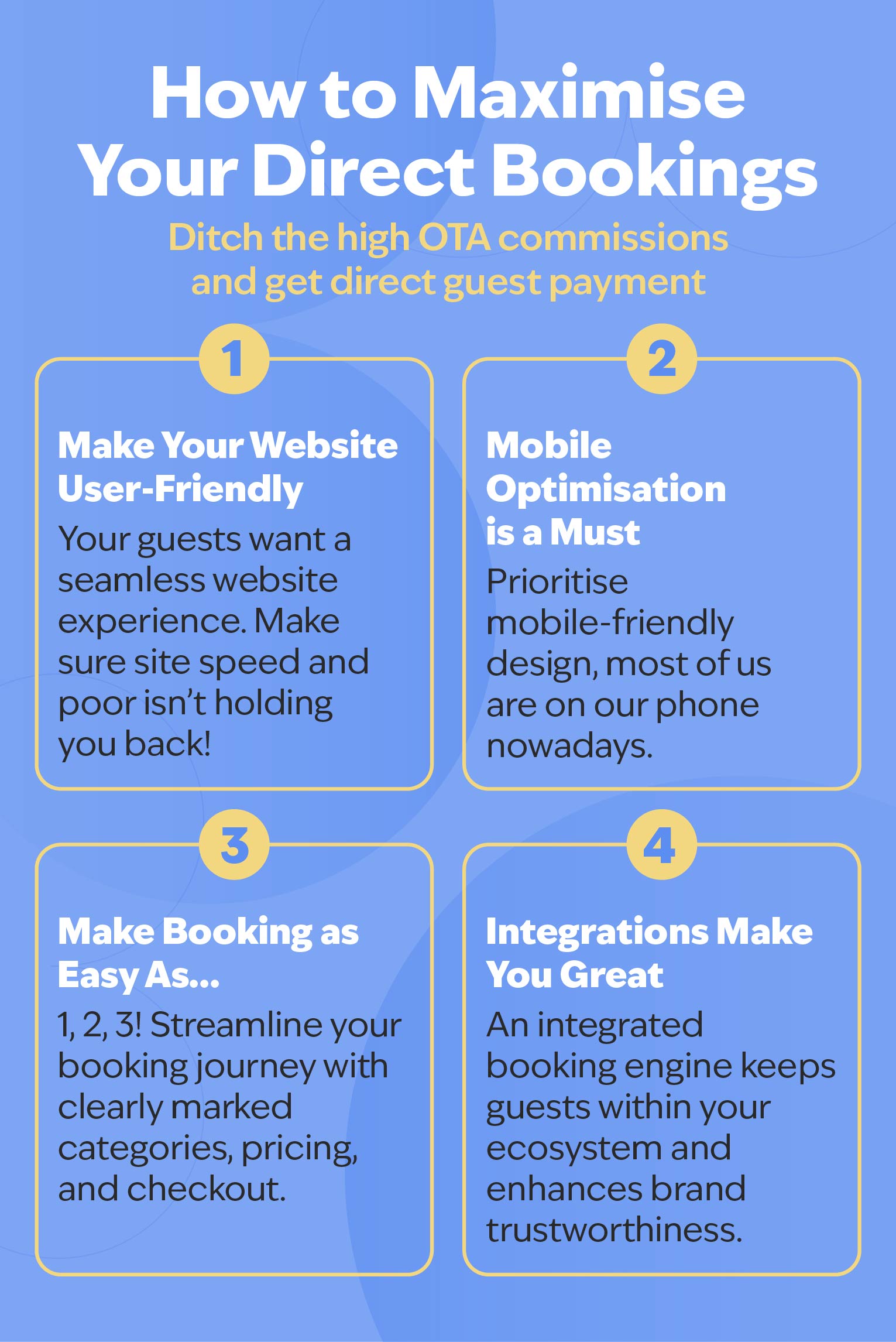 How to Maximise Your Direct Bookings

Ditch the high OTA commissions and get direct guest payment

1

Make Your Website User-Friendly

Your guests want a seamless website experience. Make sure site speed and poor isn't holding you back!

2

Mobile Optimisation is a Must

Prioritise mobile-friendly design, most of us are on our phone nowadays.

3

Make Booking as Easy As...

1, 2, 3! Streamline your booking journey with clearly marked categories, pricing, and checkout.

4

Integrations Make You Great

An integrated booking engine keeps guests within your ecosystem and enhances brand trustworthiness.