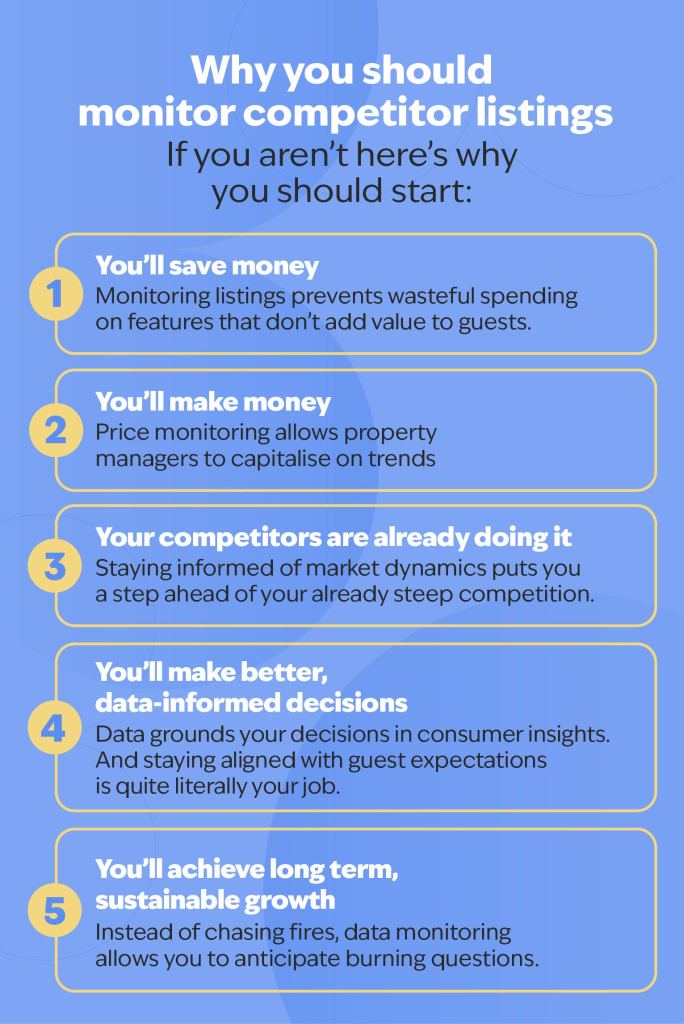 Why you should monitor competitor listings

If you aren't here's why you should start:

1
You'll save money
Monitoring listings prevents wasteful spending on features that don't add value to guests.

2
You'll make money
Price monitoring allows property managers to capitalise on trends

3
Your competitors are already doing it
Staying informed of market dynamics puts you a step ahead of your already steep competition.

4
You'll make better, data-informed decisions
Data grounds your decisions in consumer insights. And staying aligned with guest expectations is quite literally your job.

5
You'll achieve long term, sustainable growth
Instead of chasing fires, data monitoring allows you to anticipate burning questions.