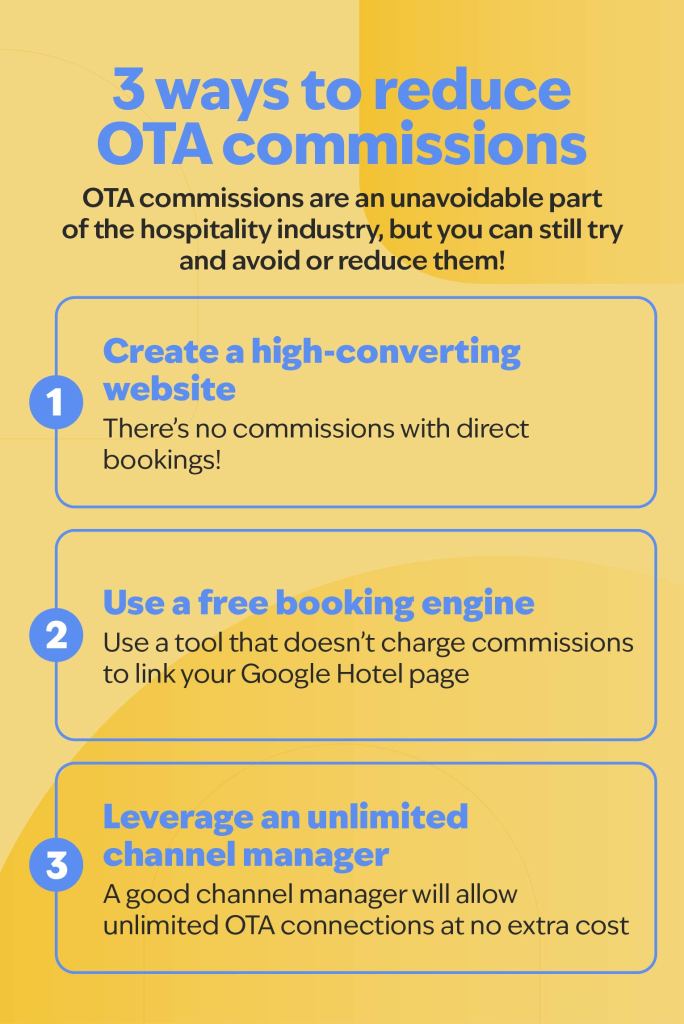 3 ways to reduce OTA commissions

OTA commissions are an unavoidable part of the hospitality industry, but you can still try and avoid or reduce them!

1

Create a high-converting website

There's no commissions with direct bookings!

2

Use a free booking engine

Use a tool that doesn't charge commissions to link your Google Hotel page

3

Leverage an unlimited channel manager

A good channel manager will allow unlimited OTA connections at no extra cost