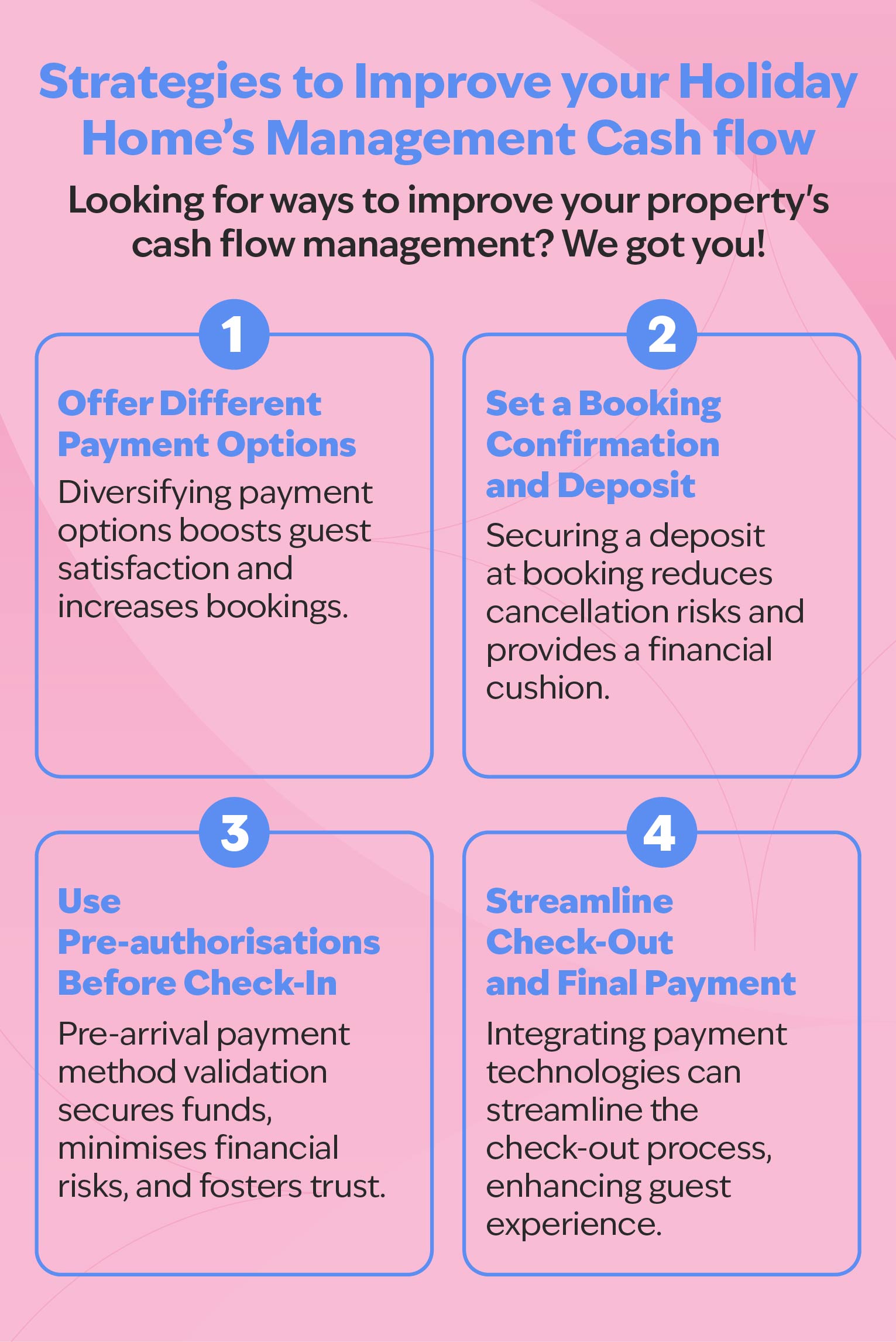 Strategies to Improve your Holiday Home's Management Cash flow

Looking for ways to improve your property's cash flow management? We got you!

1

Offer Different Payment Options

Diversifying payment options boosts guest satisfaction and increases bookings.

2

Set a Booking Confirmation and Deposit

Securing a deposit at booking reduces cancellation risks and provides a financial cushion.

3

Use Pre-authorisations Before Check-In

Pre-arrival payment method validation secures funds, minimises financial risks, and fosters trust.

4

Streamline Check-Out and Final Payment

Integrating payment technologies can streamline the check-out process, enhancing guest experience.