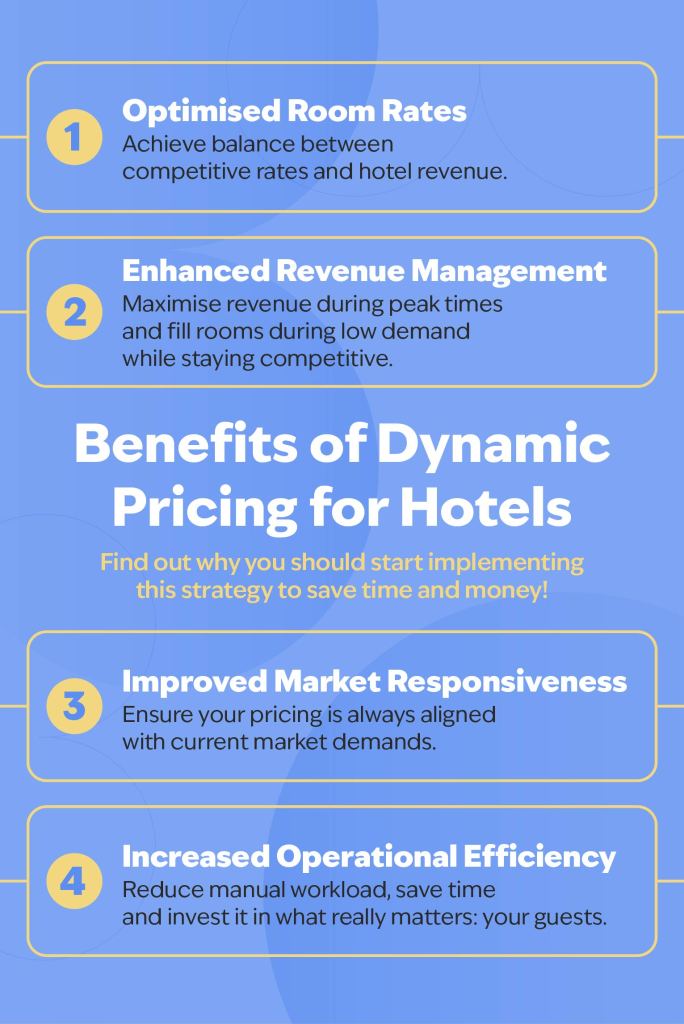 1 Optimised Room Rates
Achieve balance between competitive rates and hotel revenue.

2 Enhanced Revenue Management
Maximise revenue during peak times and fill rooms during low demand while staying competitive.

Benefits of Dynamic Pricing for Hotels

Find out why you should start implementing this strategy to save time and money!

3 Improved Market Responsiveness
Ensure your pricing is always aligned with current market demands.

4 Increased Operational Efficiency
Reduce manual workload, save time and invest it in what really matters: your guests.