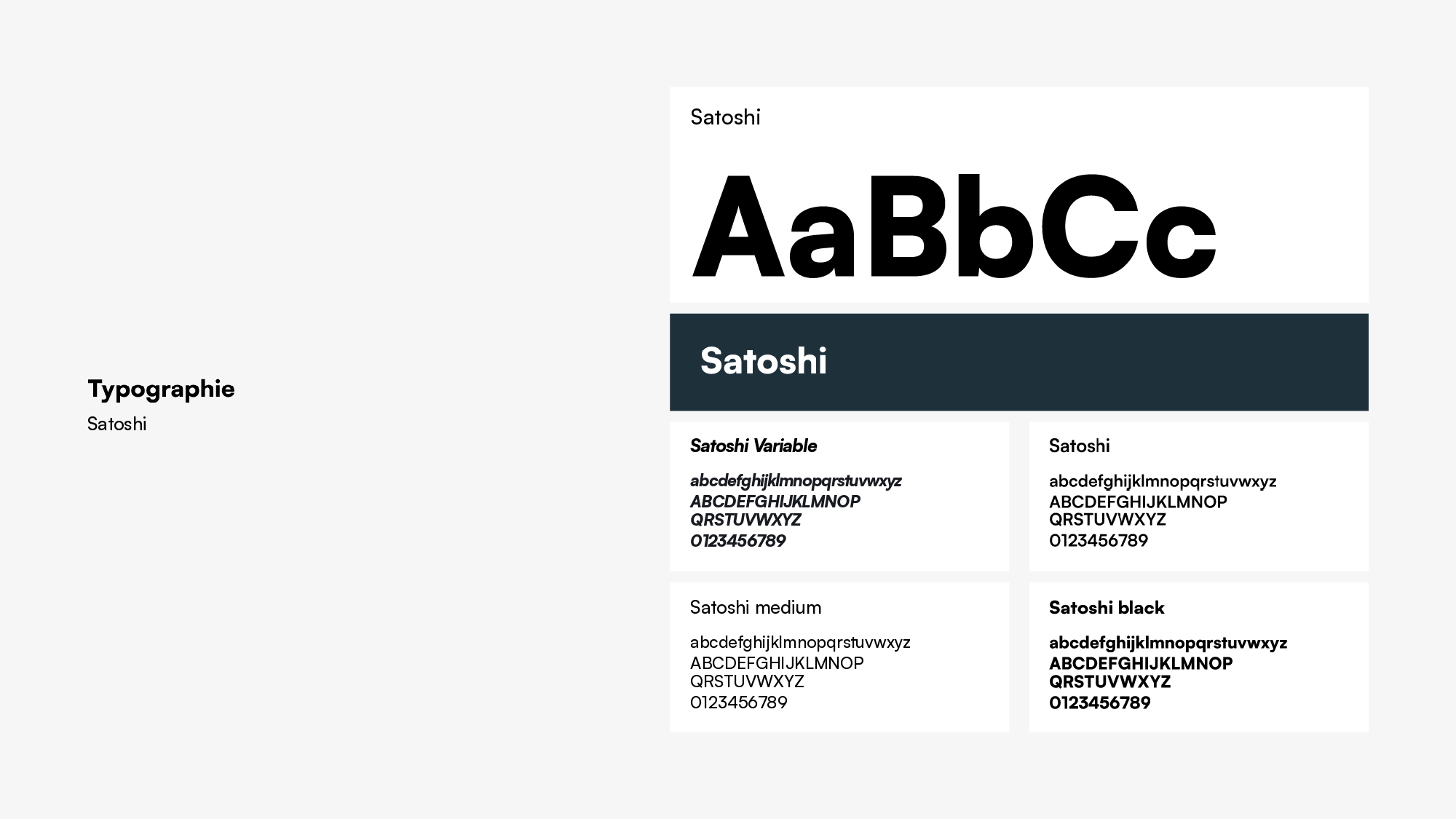 Typographie

Satoshi

Satoshi

AaBbCc

Satoshi

Satoshi Variable

abcdefghijklmnopqrstuvwxyz
ABCDEFGHIJKLMNOP
QRSTUVWXYZ
0123456789

Satoshi

abcdefghijklmnopqrstuvwxyz
ABCDEFGHIJKLMNOP
QRSTUVWXYZ
0123456789

Satoshi medium

abcdefghijklmnopqrstuvwxyz
ABCDEFGHIJKLMNOP
QRSTUVWXYZ
0123456789

Satoshi black

abcdefghijklmnopqrstuvwxyz
ABCDEFGHIJKLMNOP
QRSTUVWXYZ
0123456789