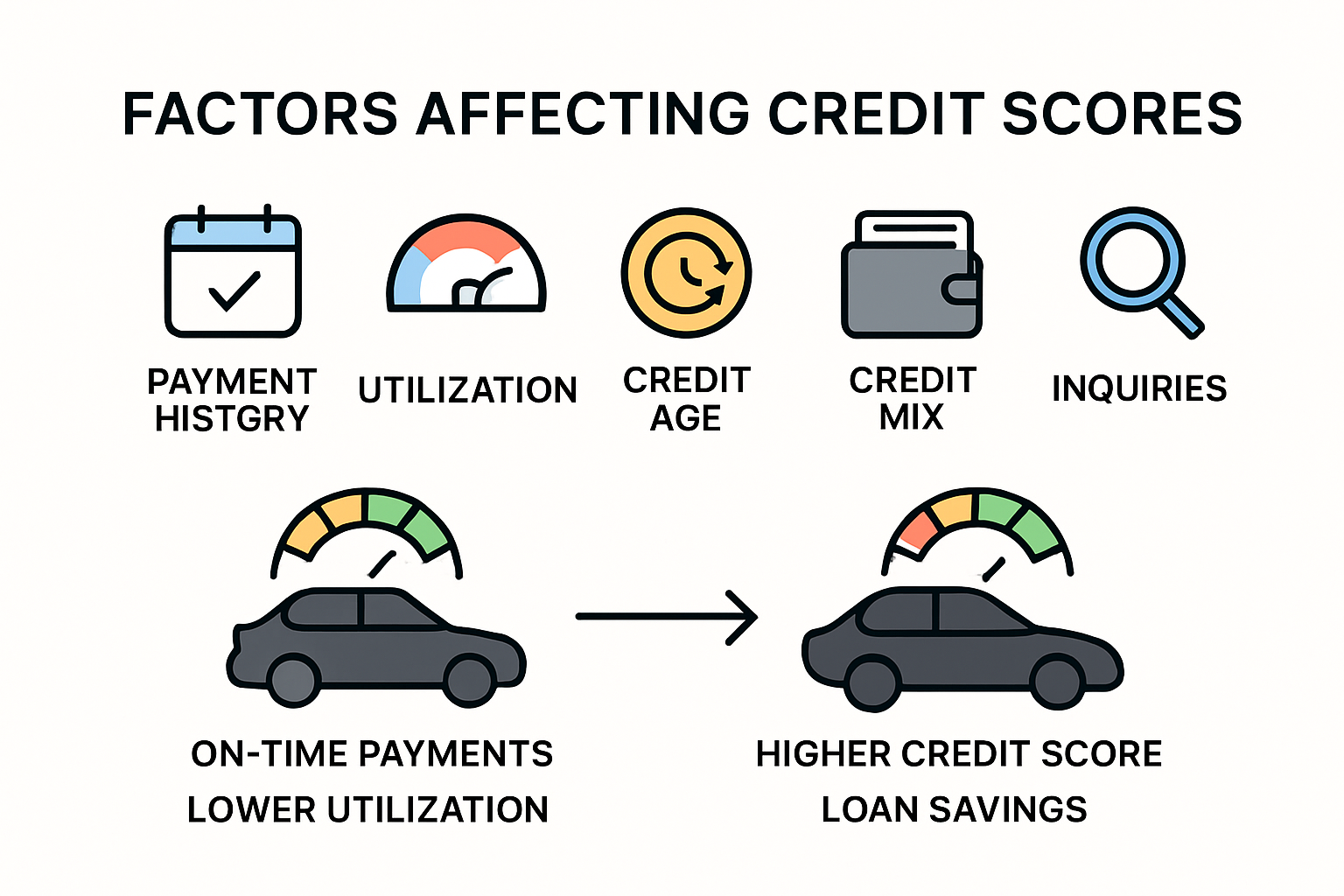 FACTORS AFFECTING CREDIT SCORES

PAYMENT HISTGRY

UTILIZATION

CREDIT AGE

CREDIT MIX

INQUIRIES

ON-TIME PAYMENTS
LOWER UTILIZATION

HIGHER CREDIT SCORE
LOAN SAVINGS