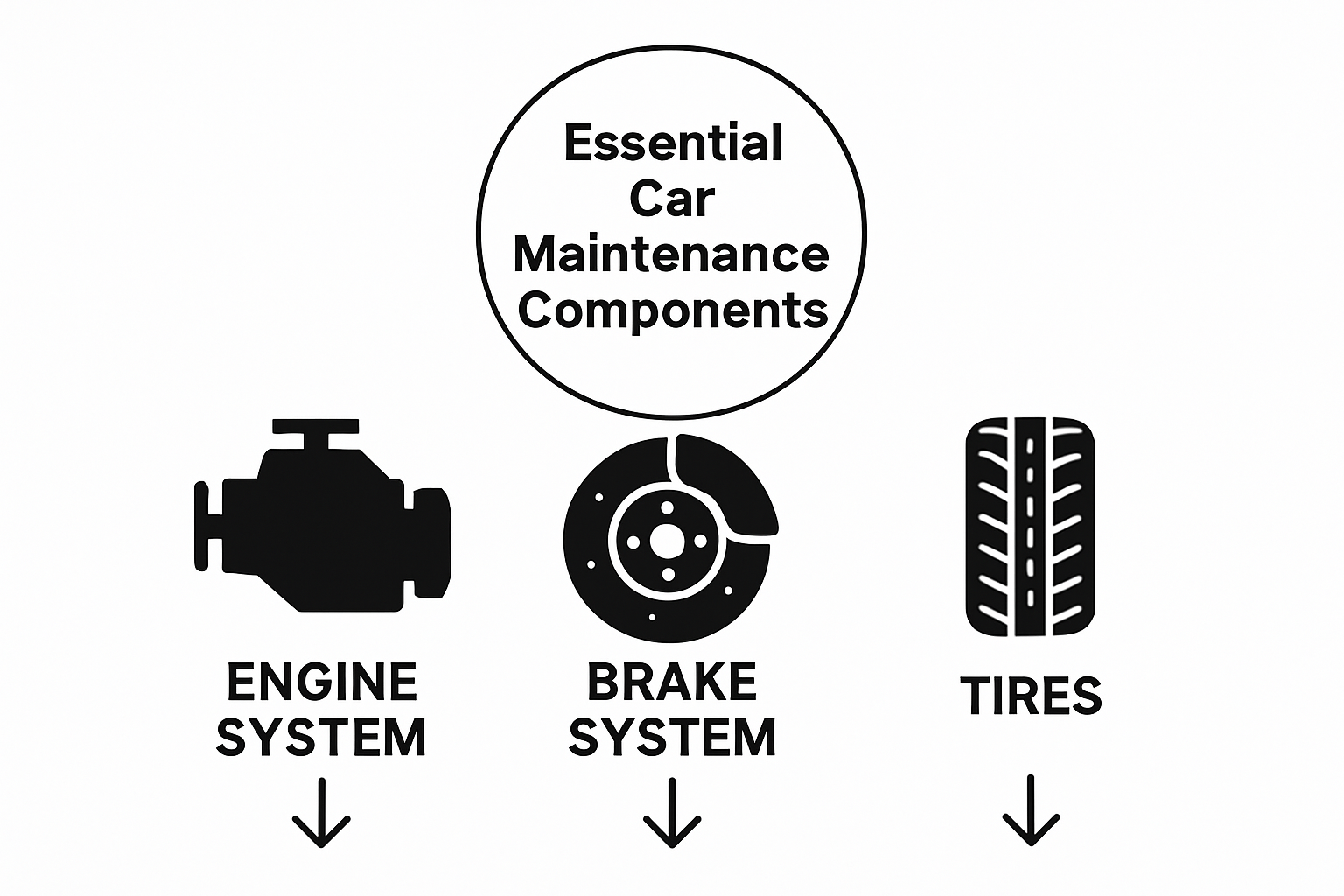 Essential Car Maintenance Components

ENGINE SYSTEM

BRAKE SYSTEM

TIRES