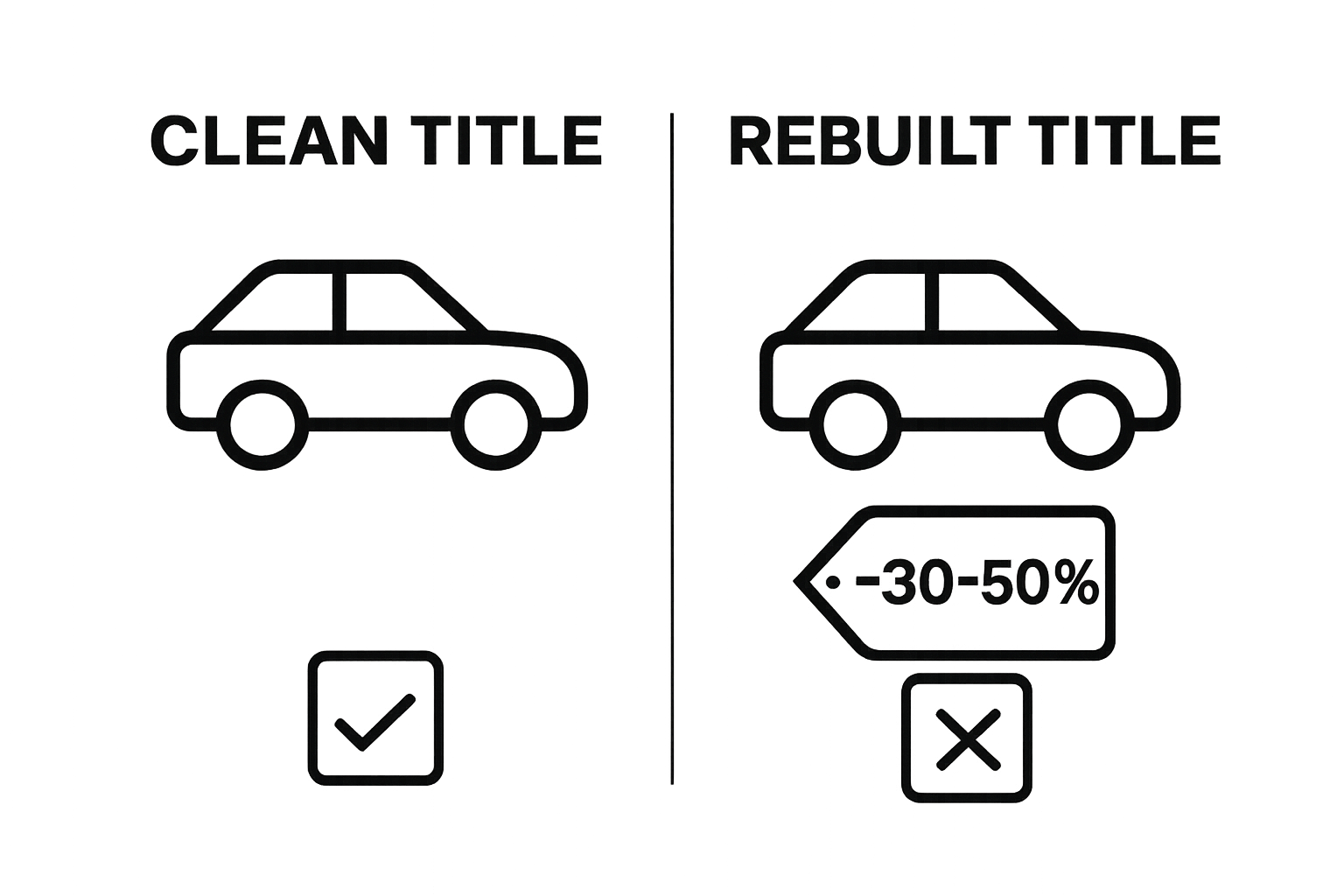 CLEAN TITLE

REBUILT TITLE

-30-50%