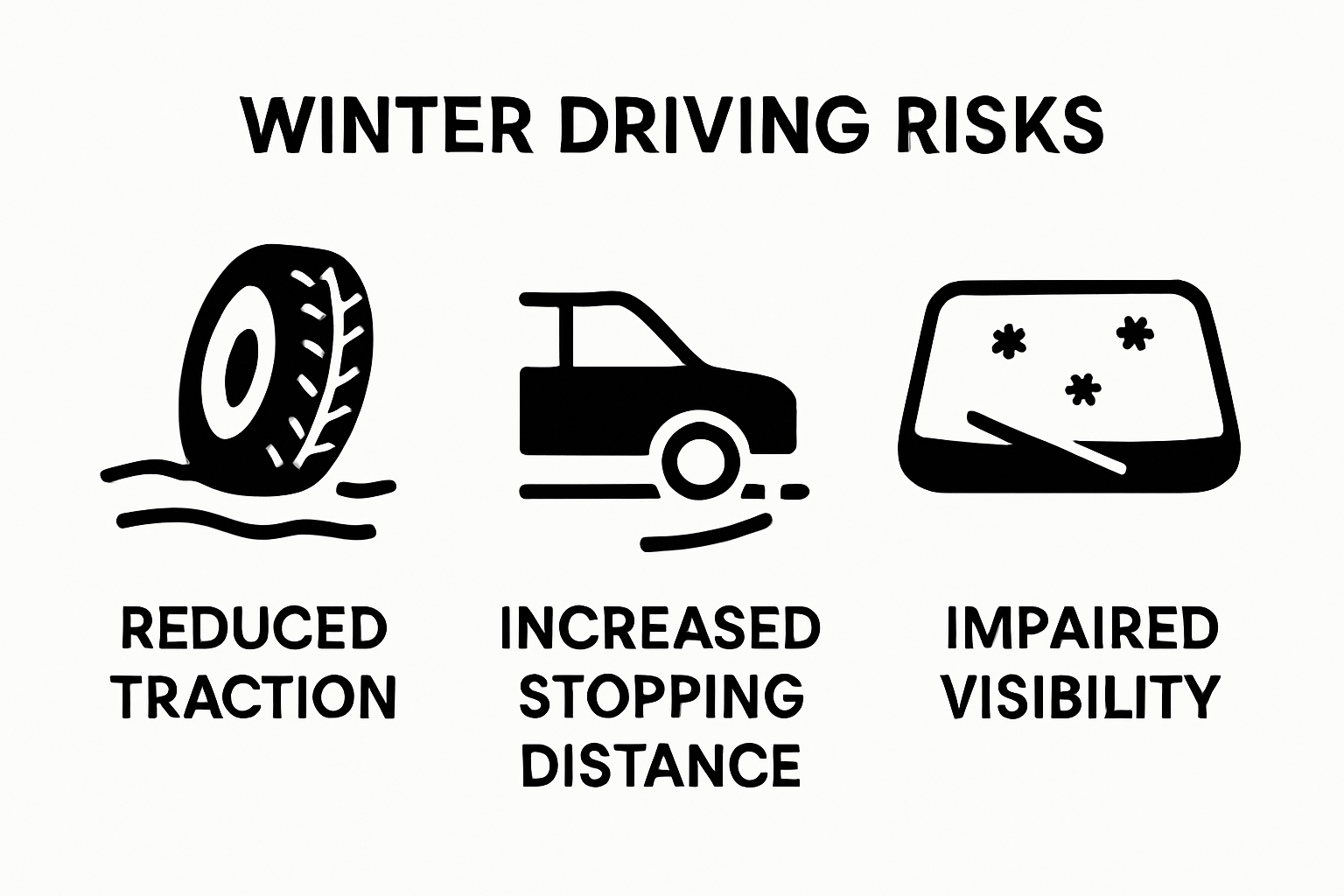 WINTER DRIVING RISKS

REDUCED TRACTION

INCREASED STOPPING DISTANCE

IMPAIRED VISIBILITY