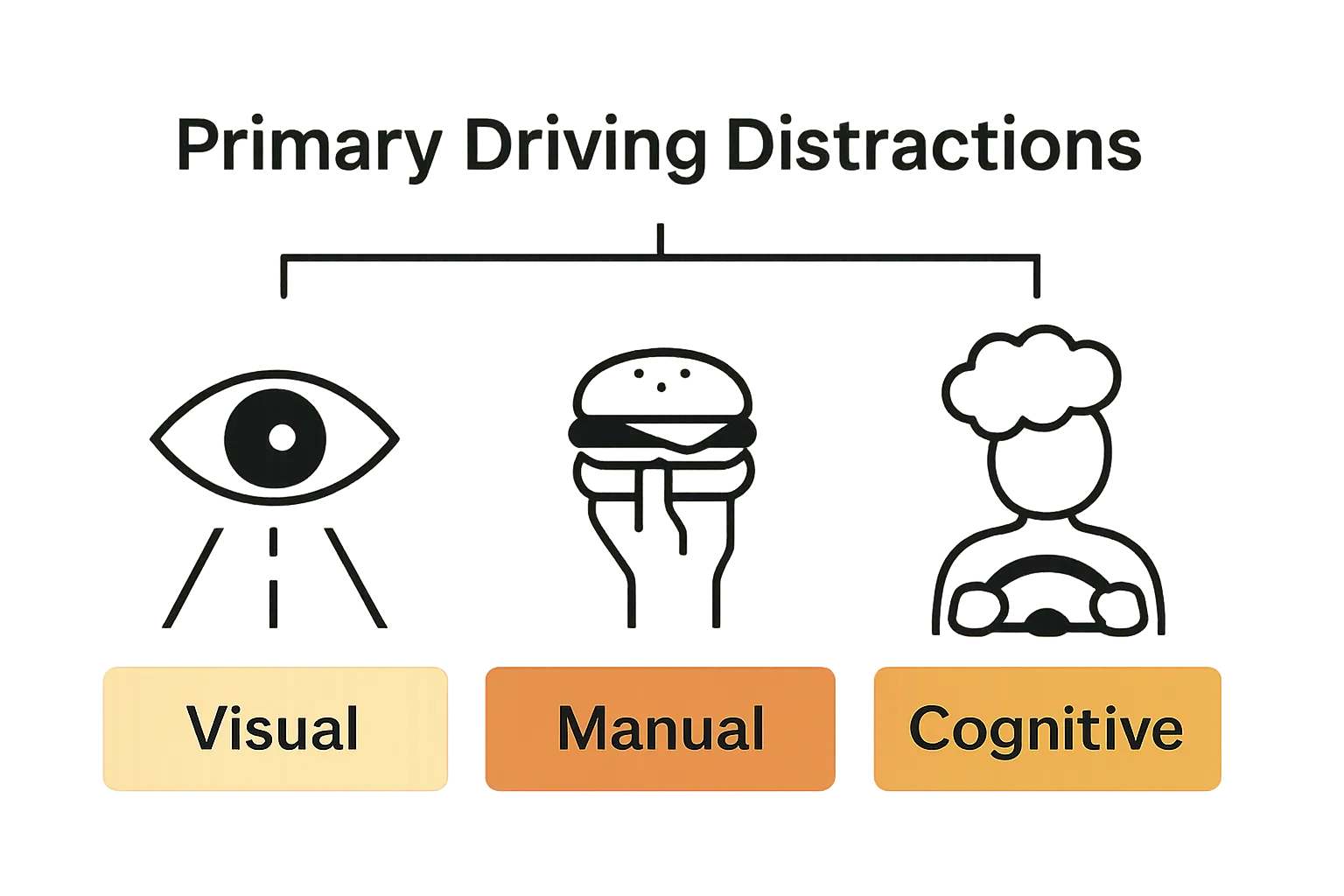 Primary Driving Distractions

Visual

Manual

Cognitive