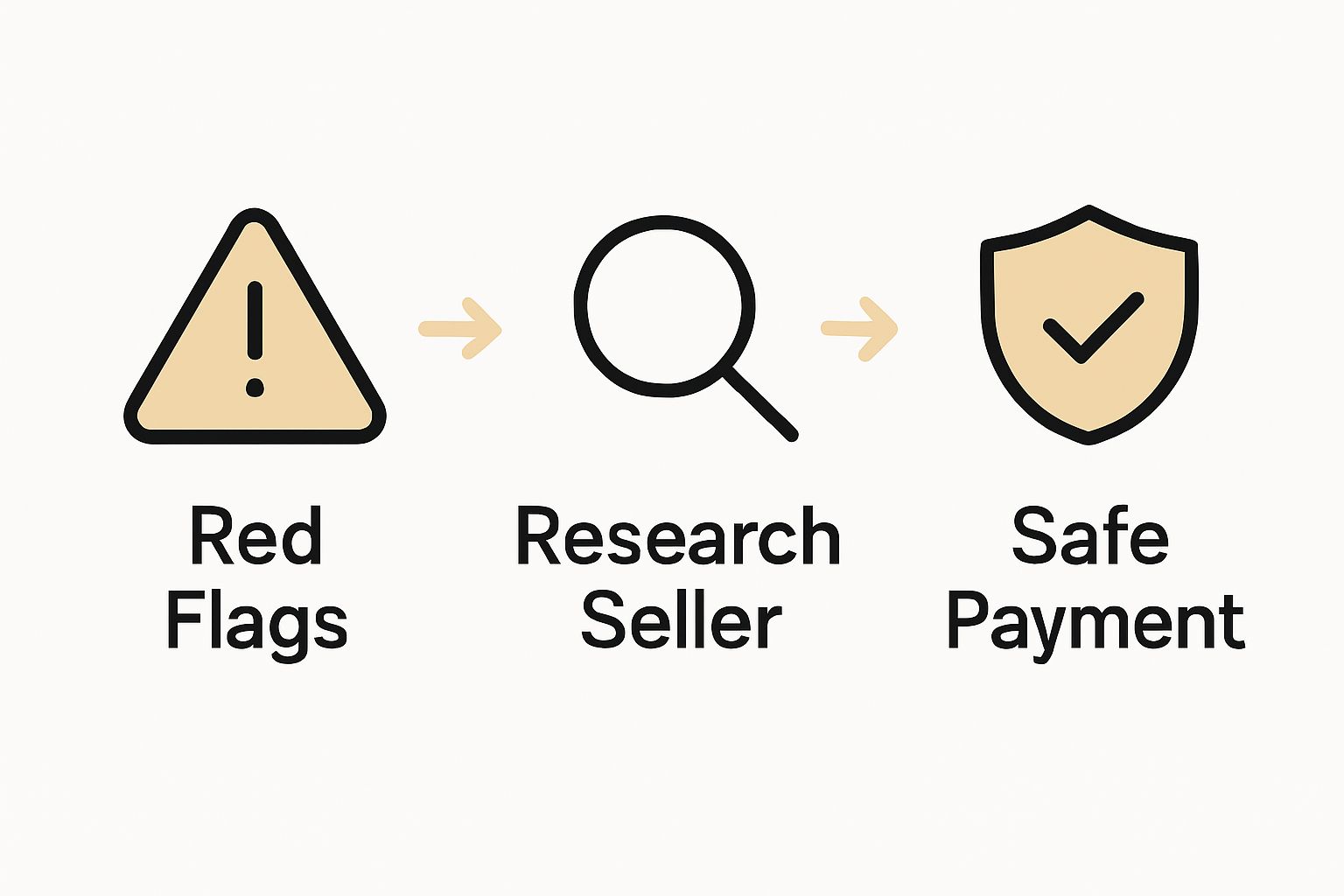 Red Flags

Research Seller

Safe Payment