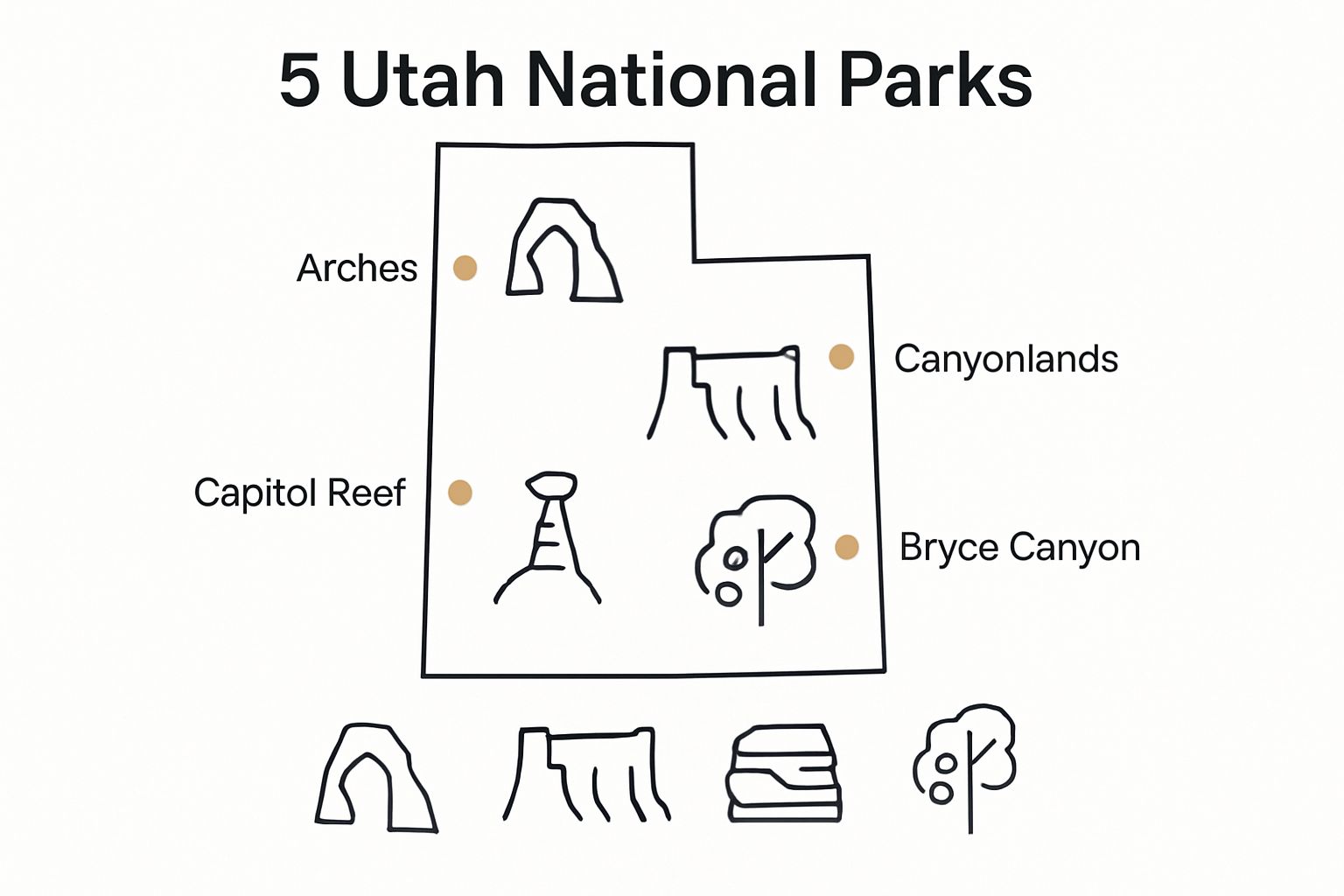 5 Utah National Parks

Arches

Canyonlands

Capitol Reef

Bryce Canyon