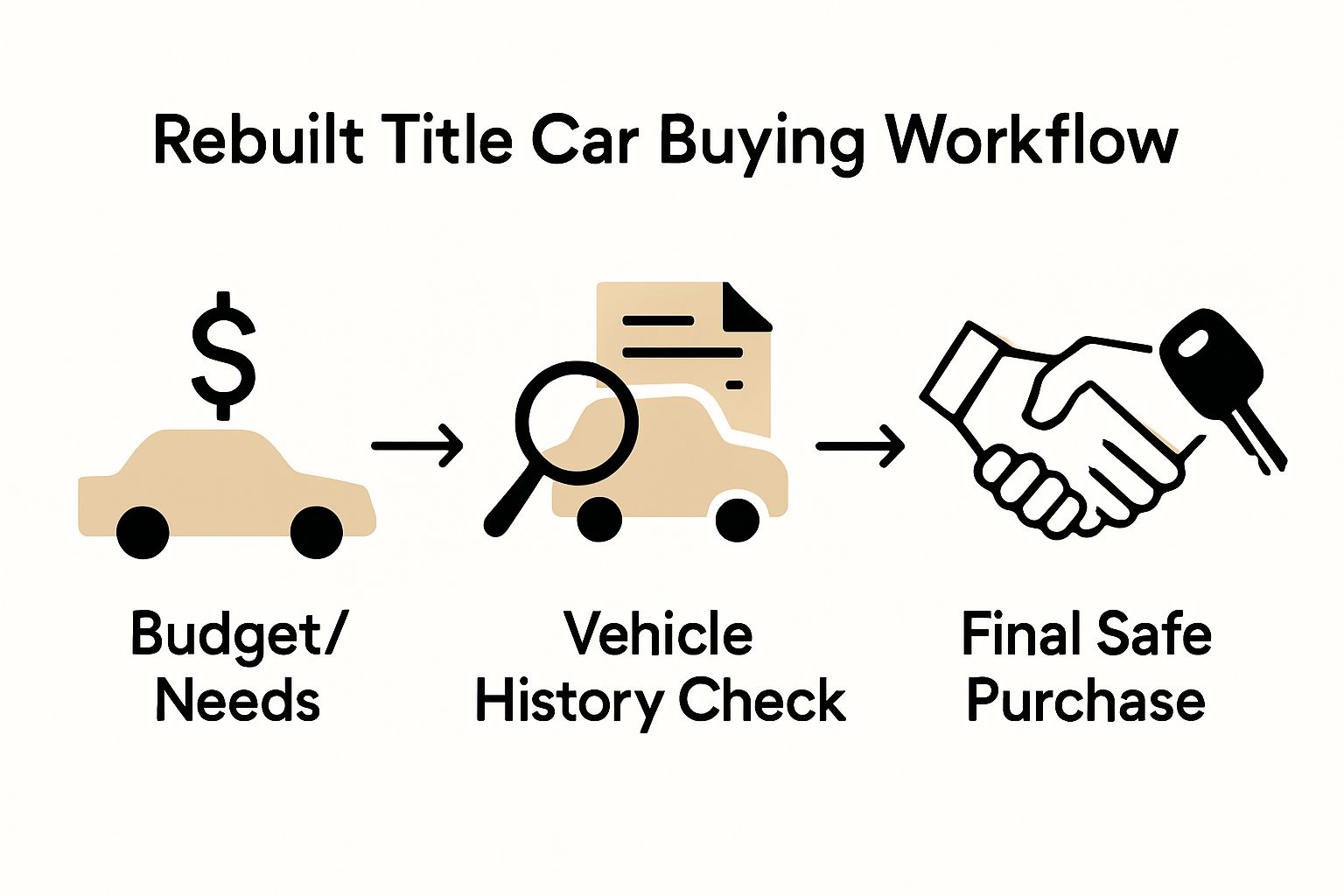 Rebuilt Title Car Buying Workflow

$

Budget/ Needs

Vehicle History Check

Final Safe Purchase