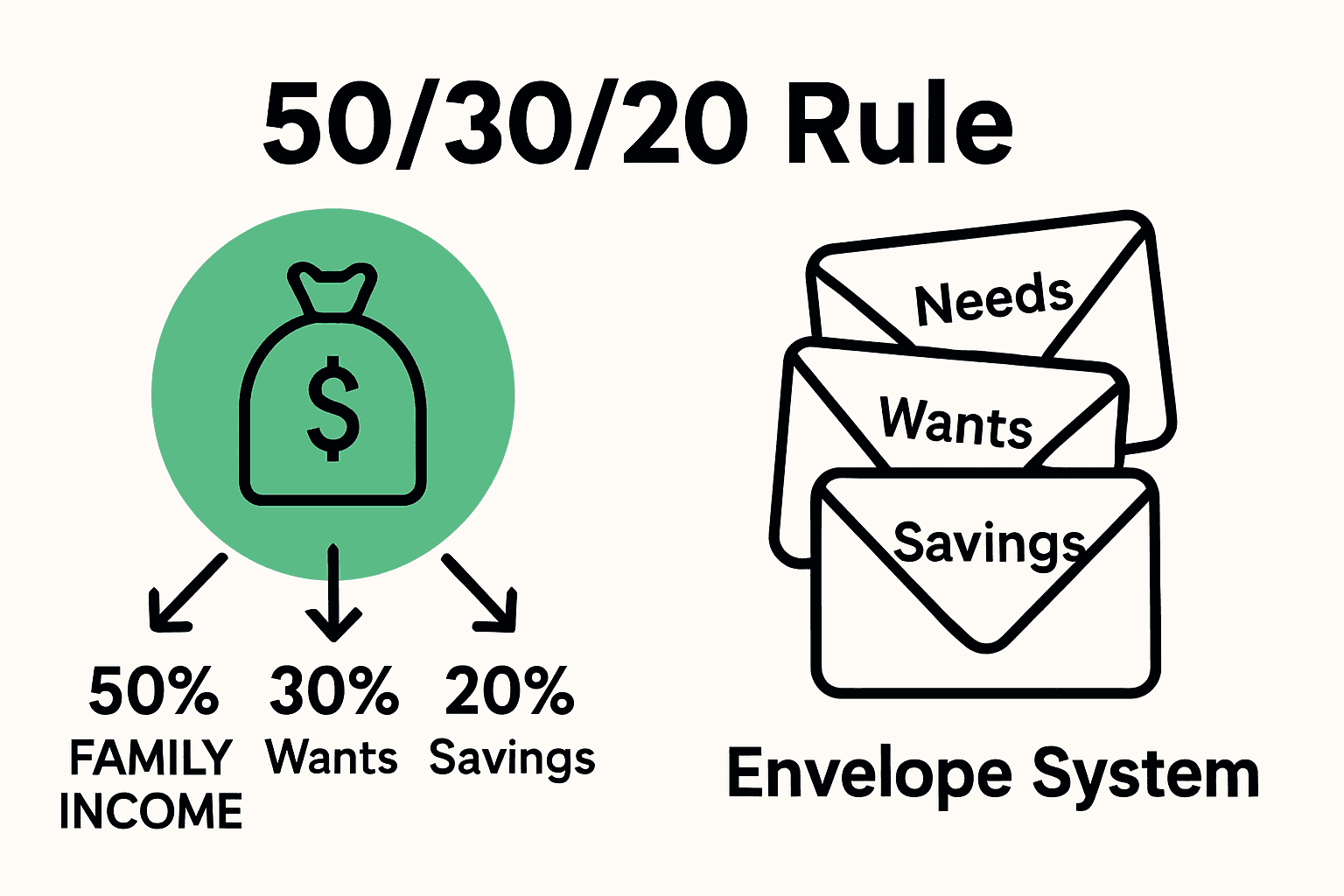 50/30/20 Rule

$

50%
FAMILY INCOME

30%
Wants

20%
Savings

Needs

Wants

Savings

Envelope System