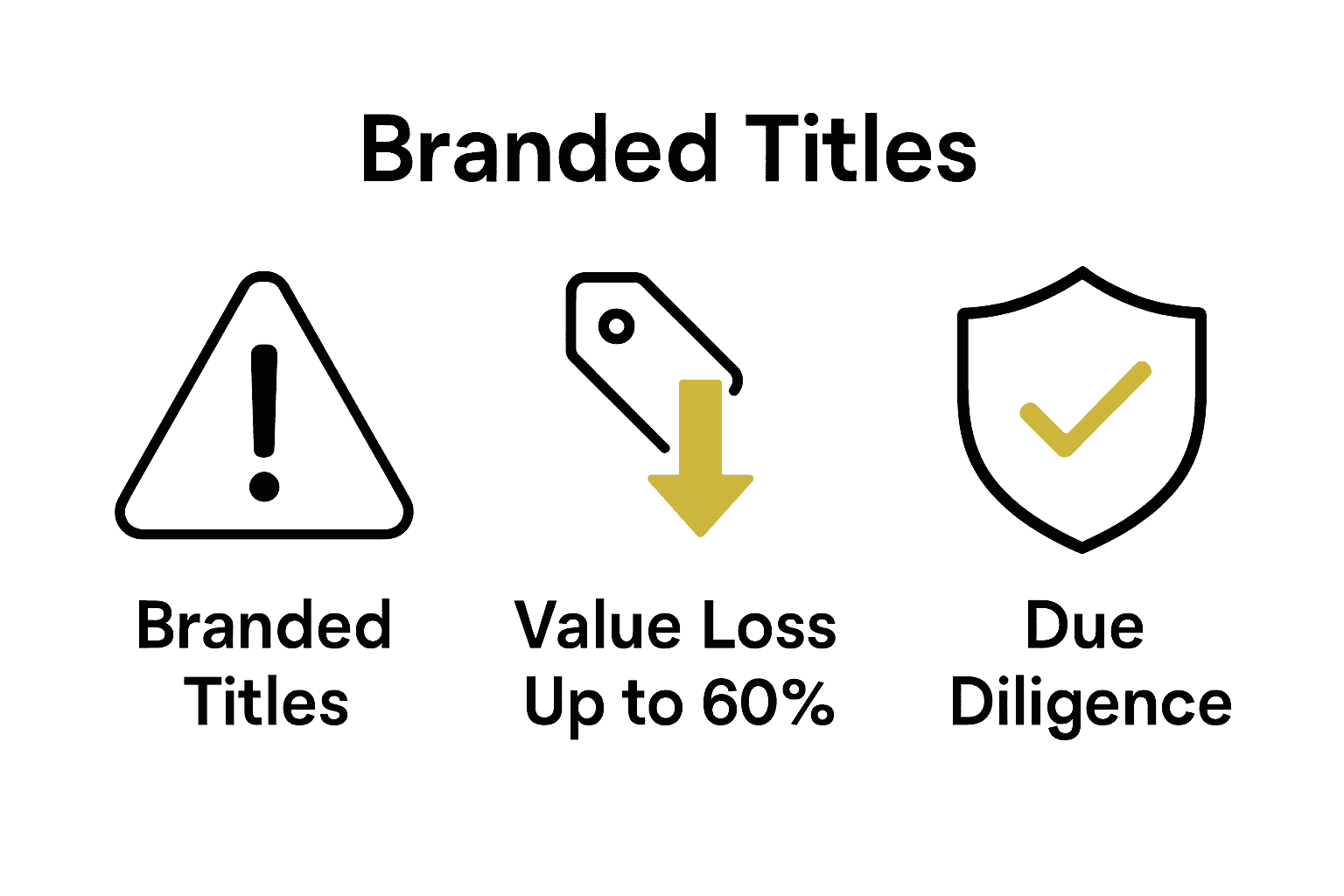 Branded Titles

Branded Titles

Value Loss Up to 60%

Due Diligence