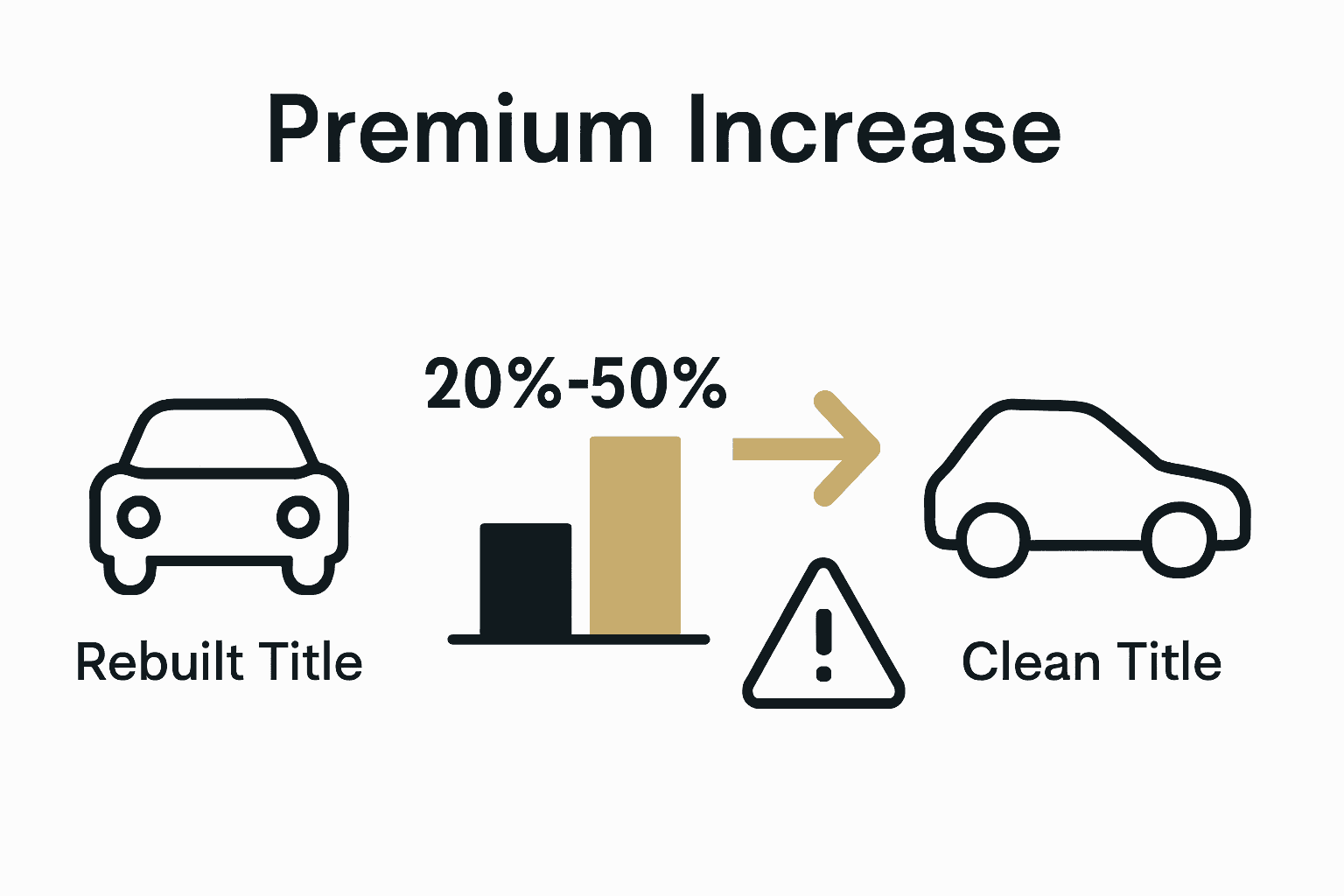 Premium Increase

20%-50%

Rebuilt Title

Clean Title