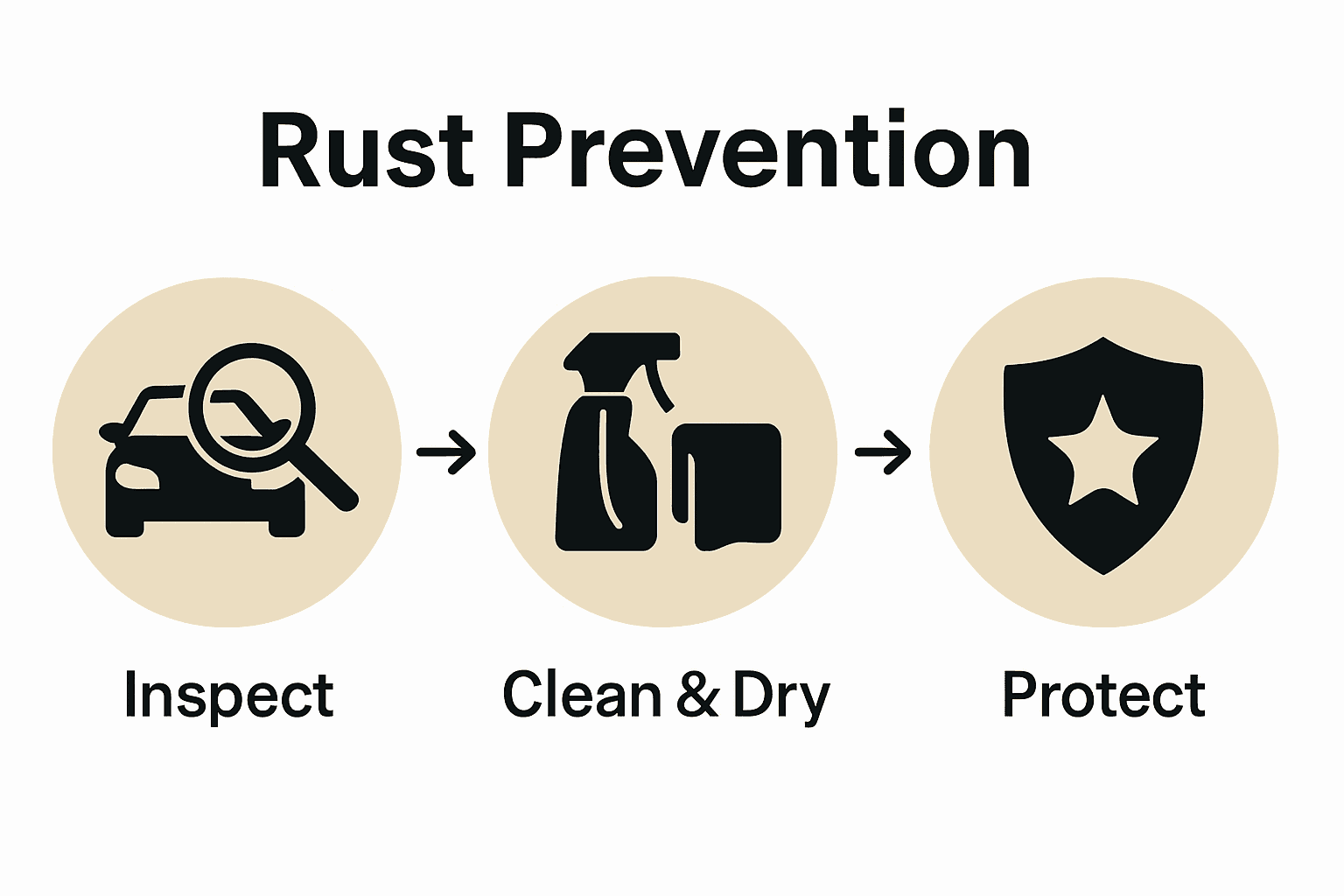 Rust Prevention

Inspect

Clean & Dry

Protect