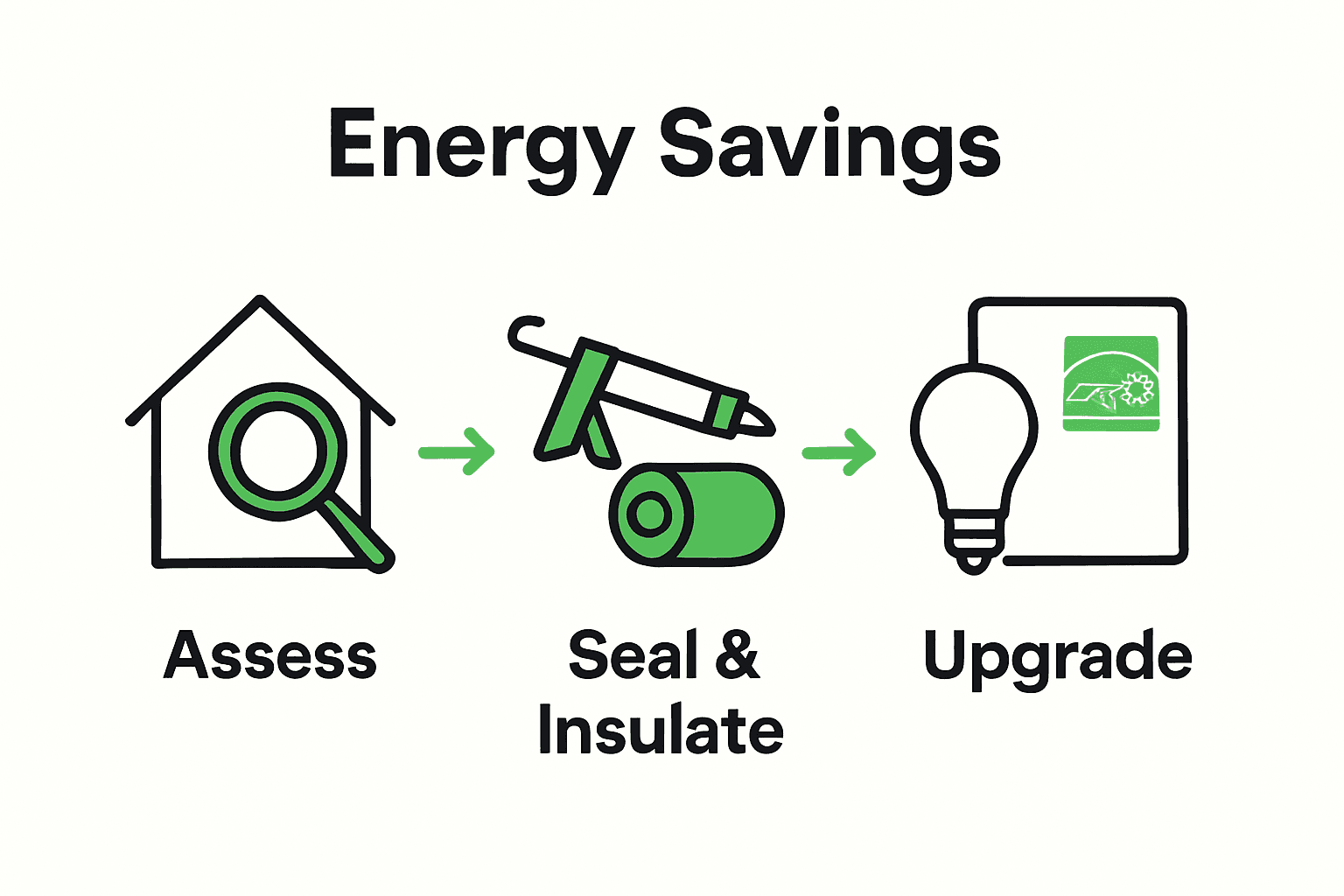 Energy Savings

Assess

Seal & Insulate

Upgrade