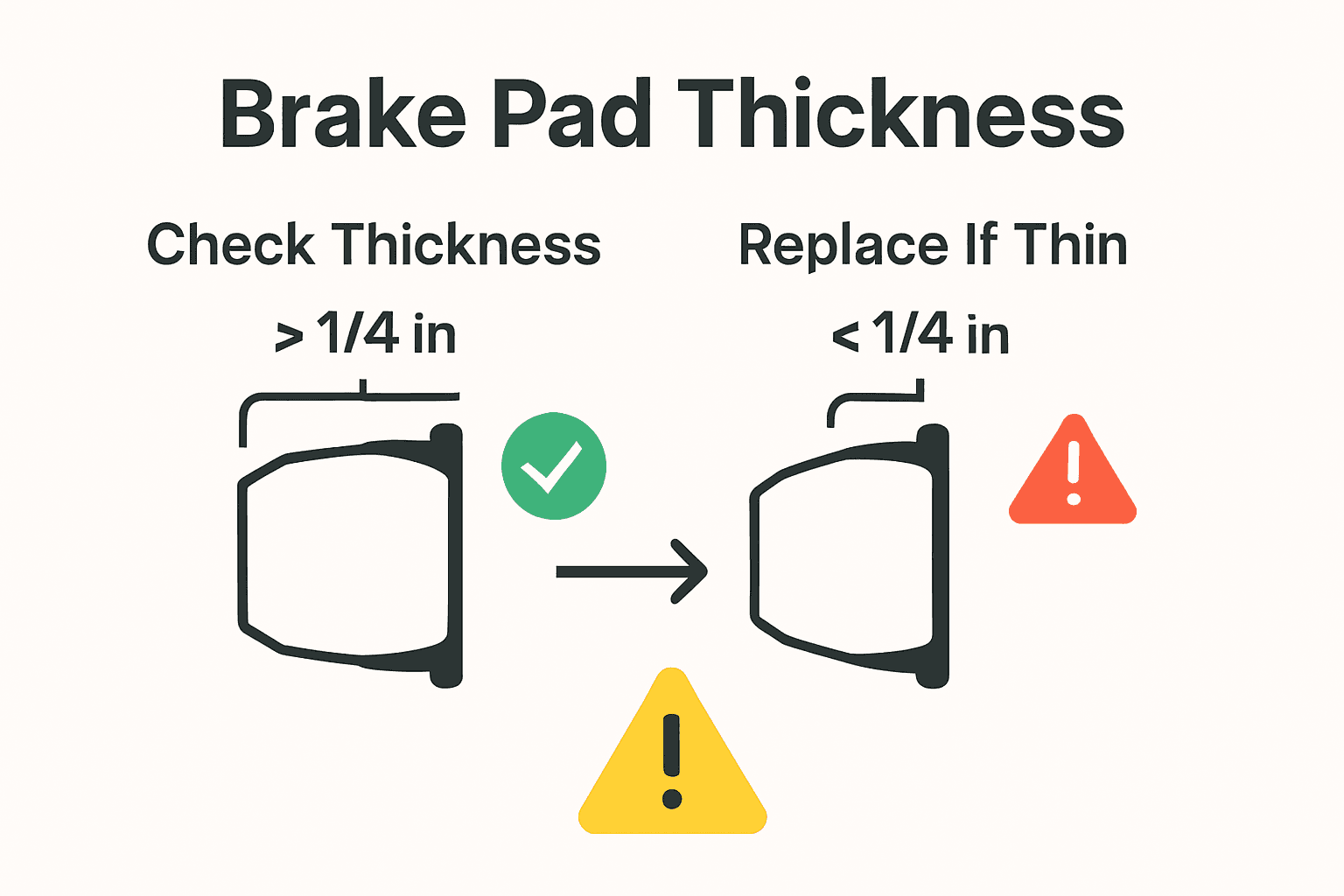 Brake Pad Thickness

Check Thickness

> 1/4 in

Replace If Thin

< 1/4 in