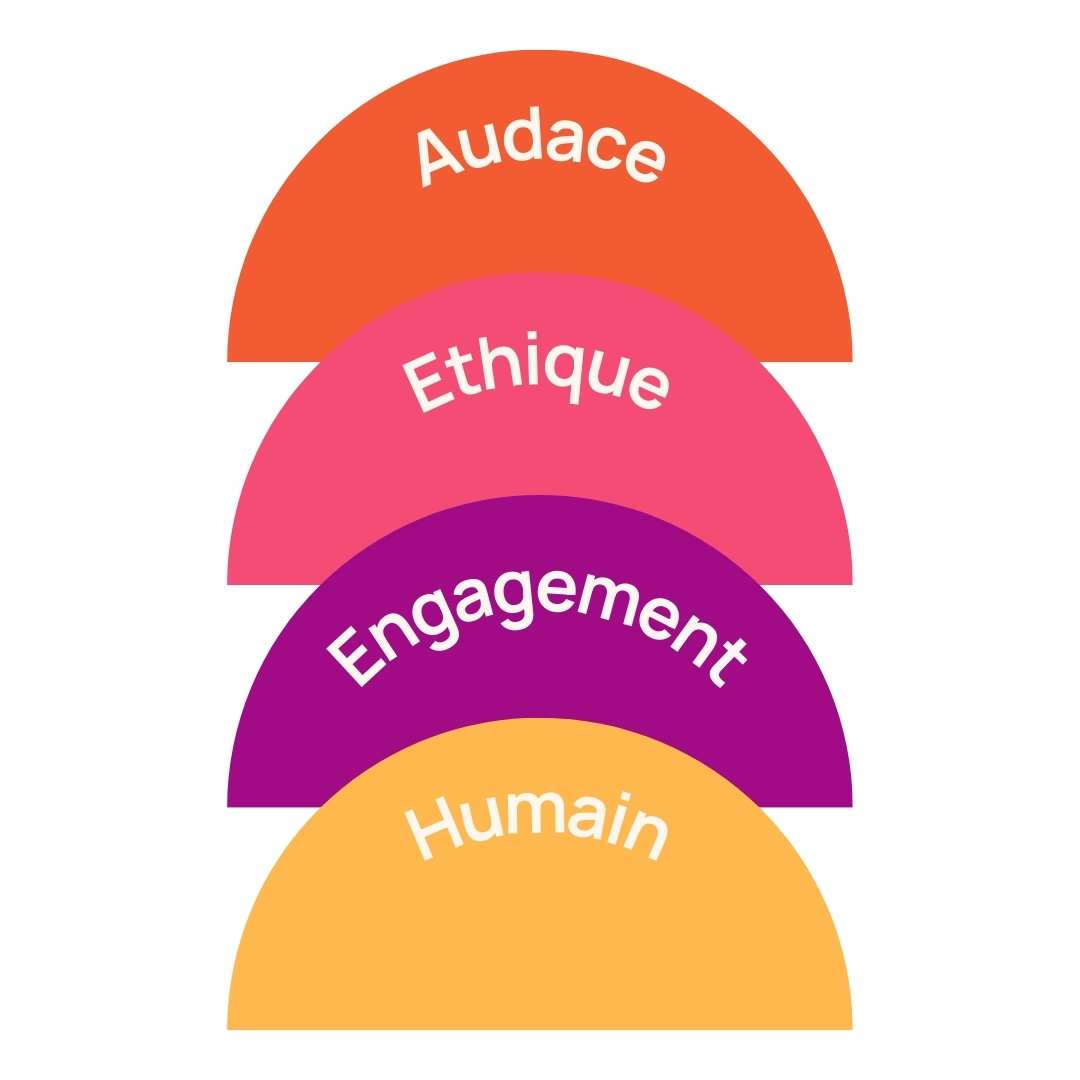 Audace

Ethique

Engagement

Humain