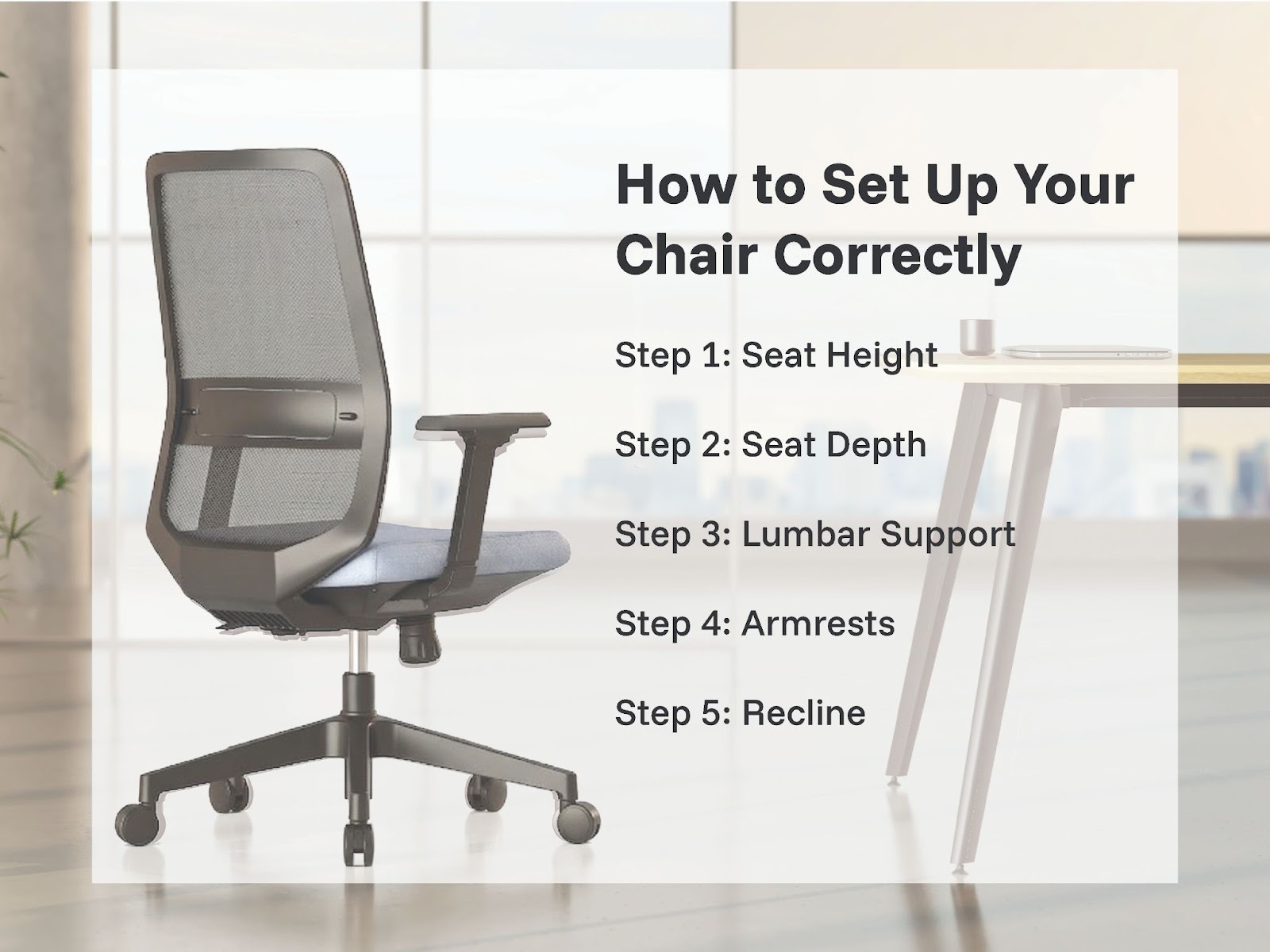 How to Set Up Your Chair Correctly

Step 1: Seat Height

Step 2: Seat Depth

Step 3: Lumbar Support

Step 4: Armrests

Step 5: Recline