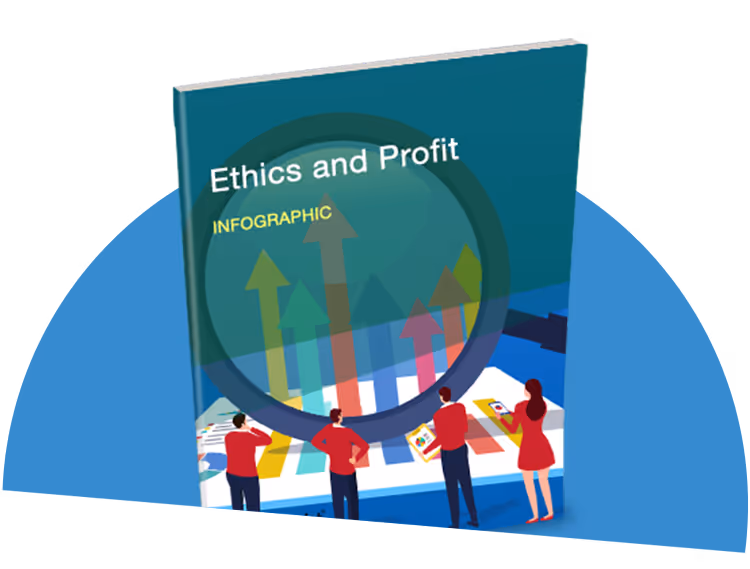 Ethics and Profit

INFOGRAPHIC