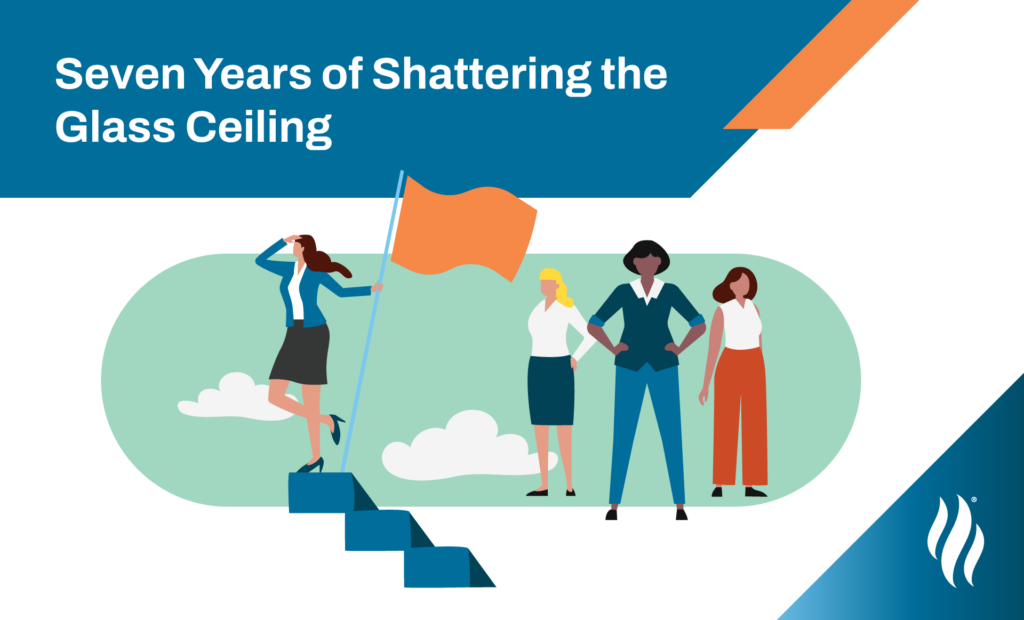 Seven Years of Shattering the Glass Ceiling