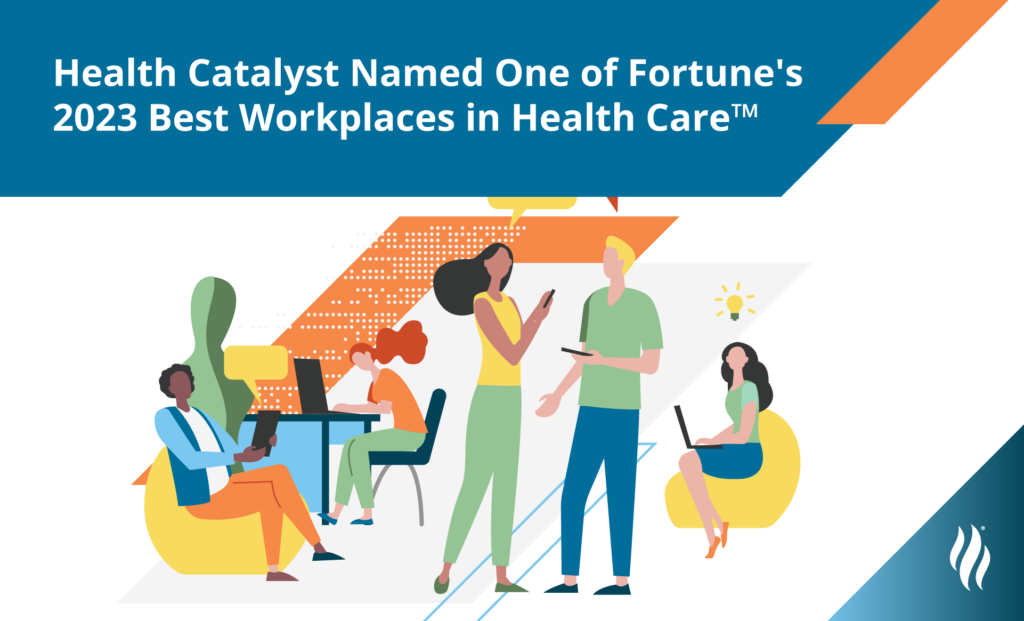 Health Catalyst Named One of Fortune's 2023 Best Workplaces in Health Care™