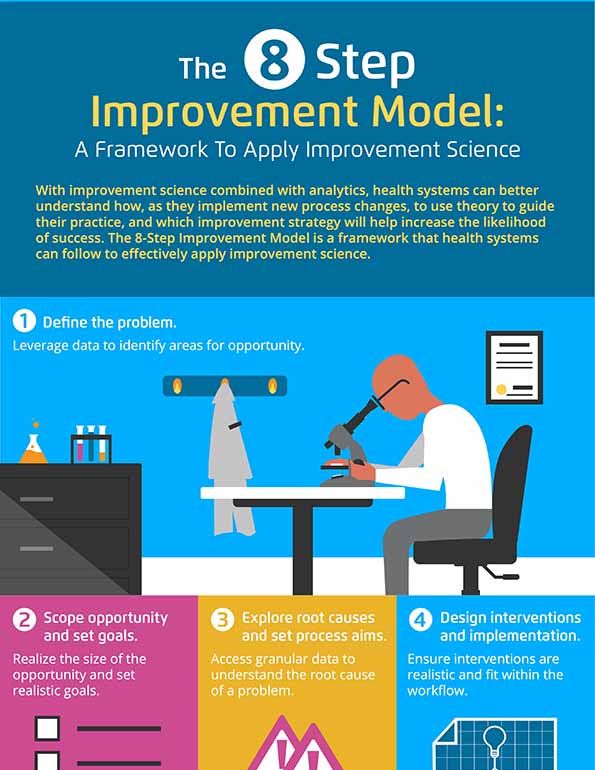 The 8 Step
Improvement Model:
A Framework To Apply Improvement Science

With improvement science combined with analytics, health systems can better understand how, as they implement new process changes, to use theory to guide their practice, and which improvement strategy will help increase the likelihood of success. The 8-Step Improvement Model is a framework that health systems can follow to effectively apply improvement science.

1 Define the problem.
Leverage data to identify areas for opportunity.

2 Scope opportunity and set goals.
Realize the size of the opportunity and set realistic goals.

3 Explore root causes and set process aims.
Access granular data to understand the root cause of a problem.

4 Design interventions and implementation.
Ensure interventions are realistic and fit within the workflow.