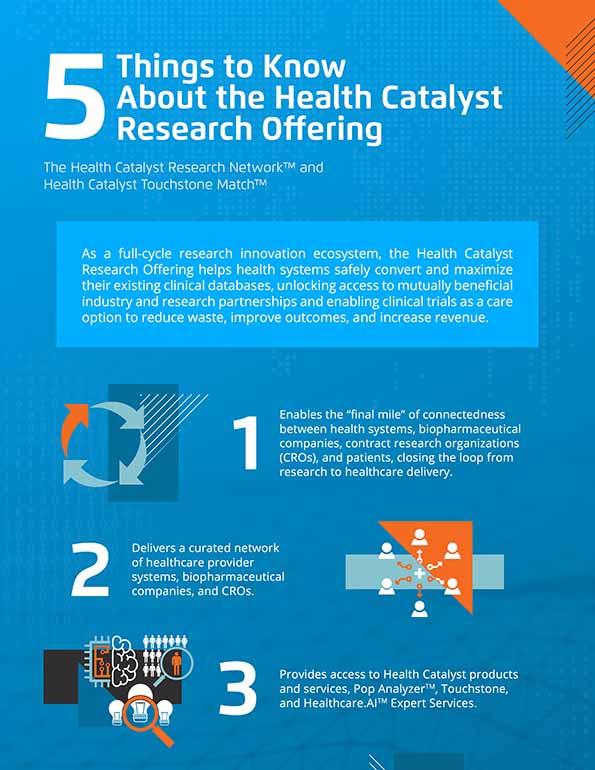 5 Things to Know About the Health Catalyst Research Offering

The Health Catalyst Research Network™ and Health Catalyst Touchstone Match™

As a full-cycle research innovation ecosystem, the Health Catalyst Research Offering helps health systems safely convert and maximize their existing clinical databases, unlocking access to mutually beneficial industry and research partnerships and enabling clinical trials as a care option to reduce waste, improve outcomes, and increase revenue.

1

Enables the "final mile" of connectedness between health systems, biopharmaceutical companies, contract research organizations (CROs), and patients, closing the loop from research to healthcare delivery.

2

Delivers a curated network of healthcare provider systems, biopharmaceutical companies, and CROs.

3

Provides access to Health Catalyst products and services, Pop Analyzer™, Touchstone, and Healthcare.AI™ Expert Services.