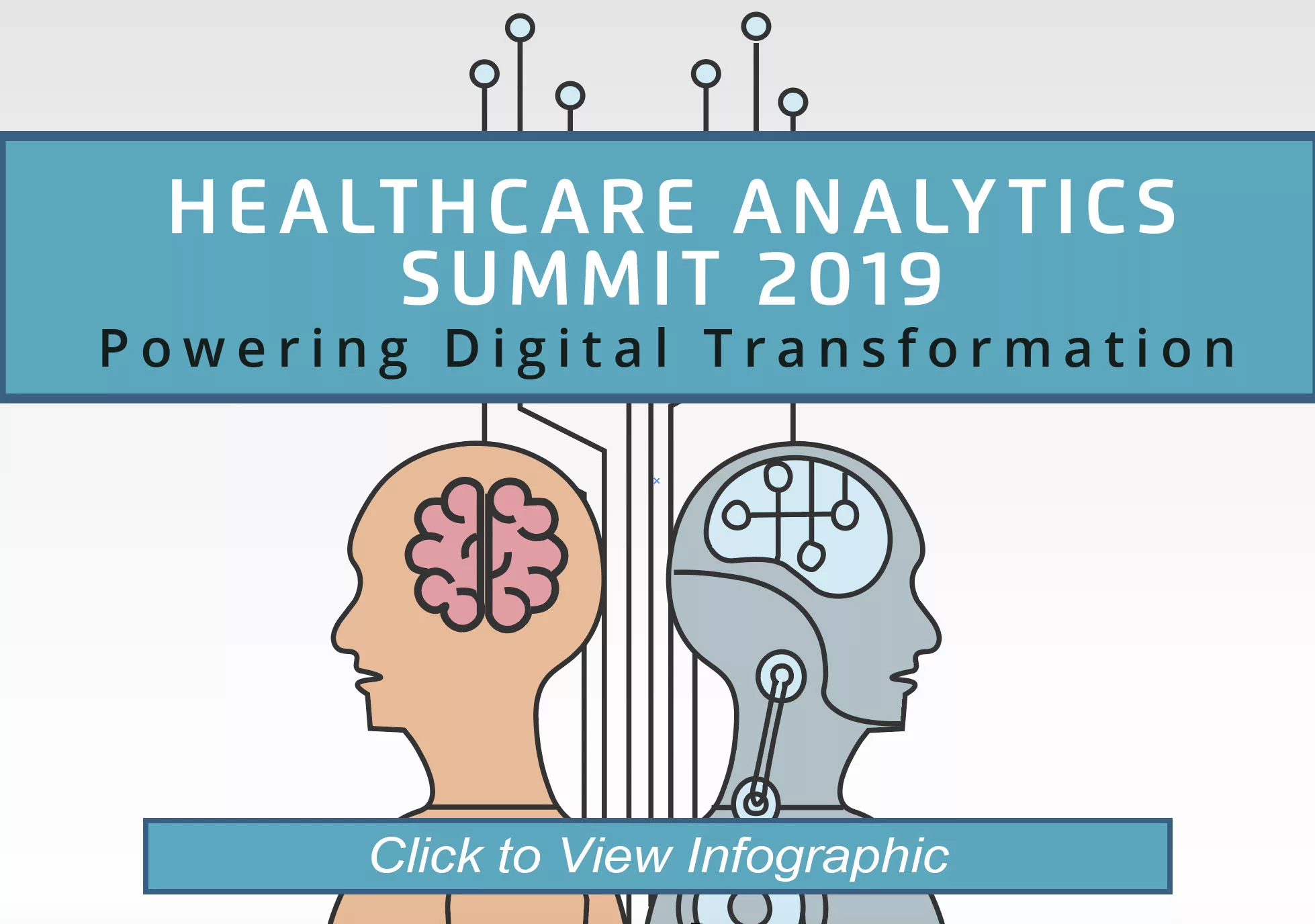 HEALTHCARE ANALYTICS SUMMIT 2019

Powering Digital Transformation

Click to View Infographic