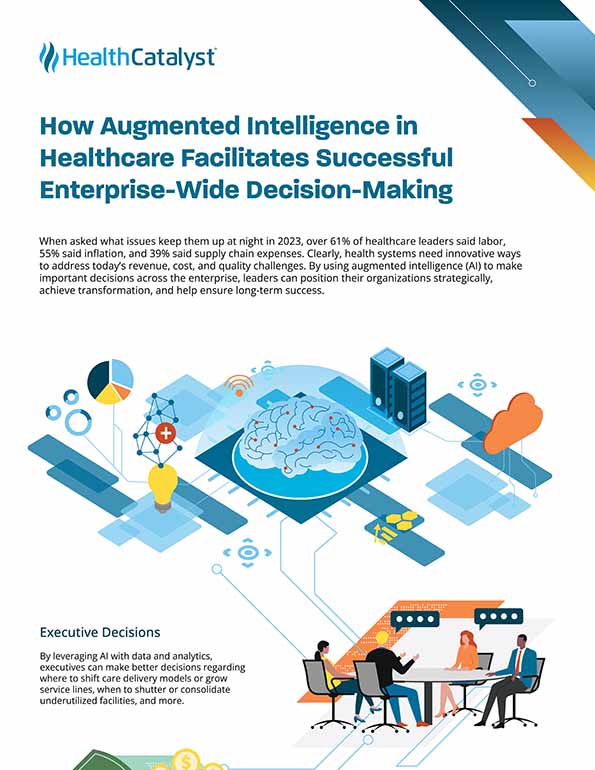 HealthCatalyst

How Augmented Intelligence in Healthcare Facilitates Successful Enterprise-Wide Decision-Making

When asked what issues keep them up at night in 2023, over 61% of healthcare leaders said labor, 55% said inflation, and 39% said supply chain expenses. Clearly, health systems need innovative ways to address today's revenue, cost, and quality challenges. By using augmented intelligence (AI) to make important decisions across the enterprise, leaders can position their organizations strategically, achieve transformation, and help ensure long-term success.

Executive Decisions

By leveraging AI with data and analytics, executives can make better decisions regarding where to shift care delivery models or grow service lines, when to shutter or consolidate underutilized facilities, and more.